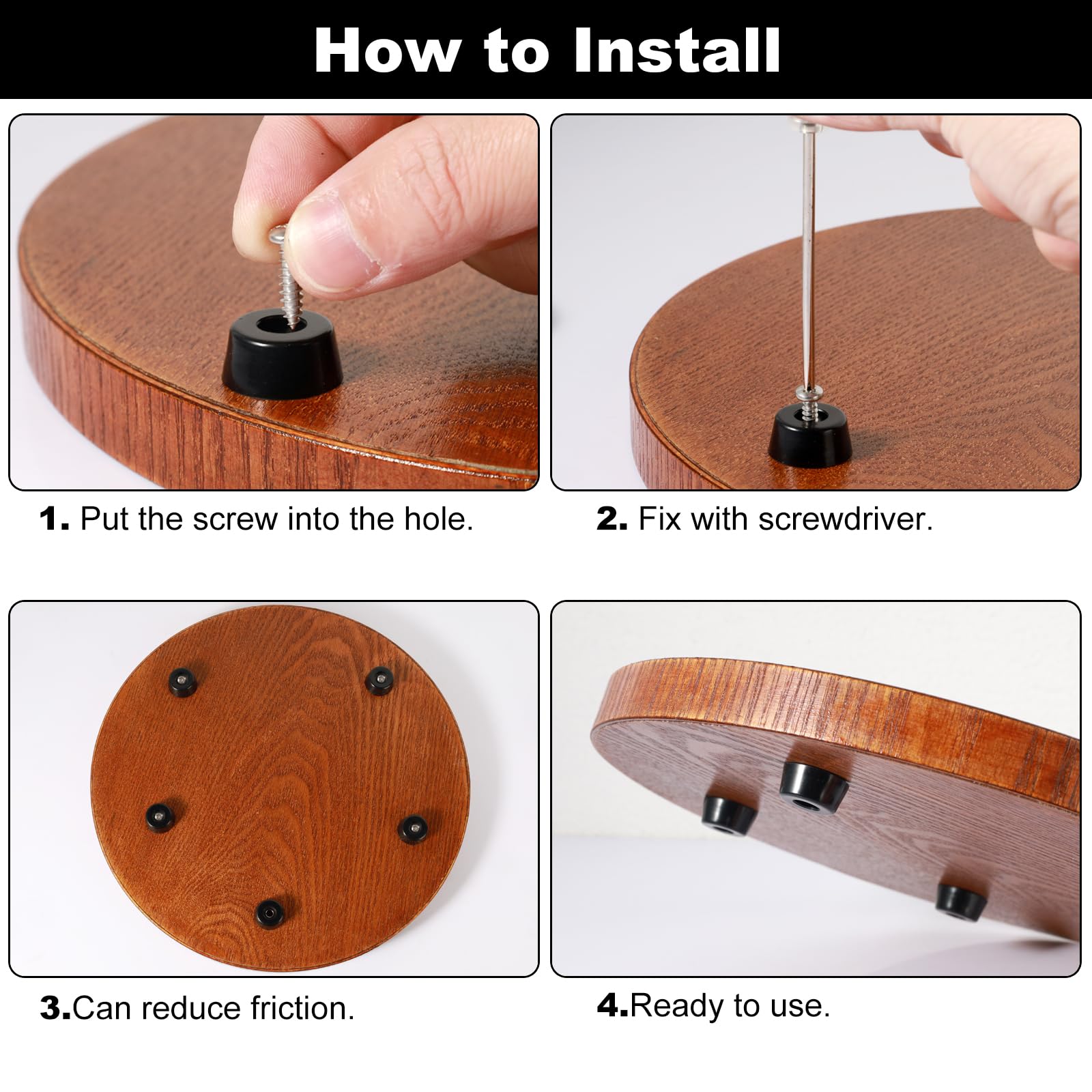 How to Install

1. Put the screw into the hole.

2. Fix with screwdriver.

3.Can reduce friction.

4.Ready to use.