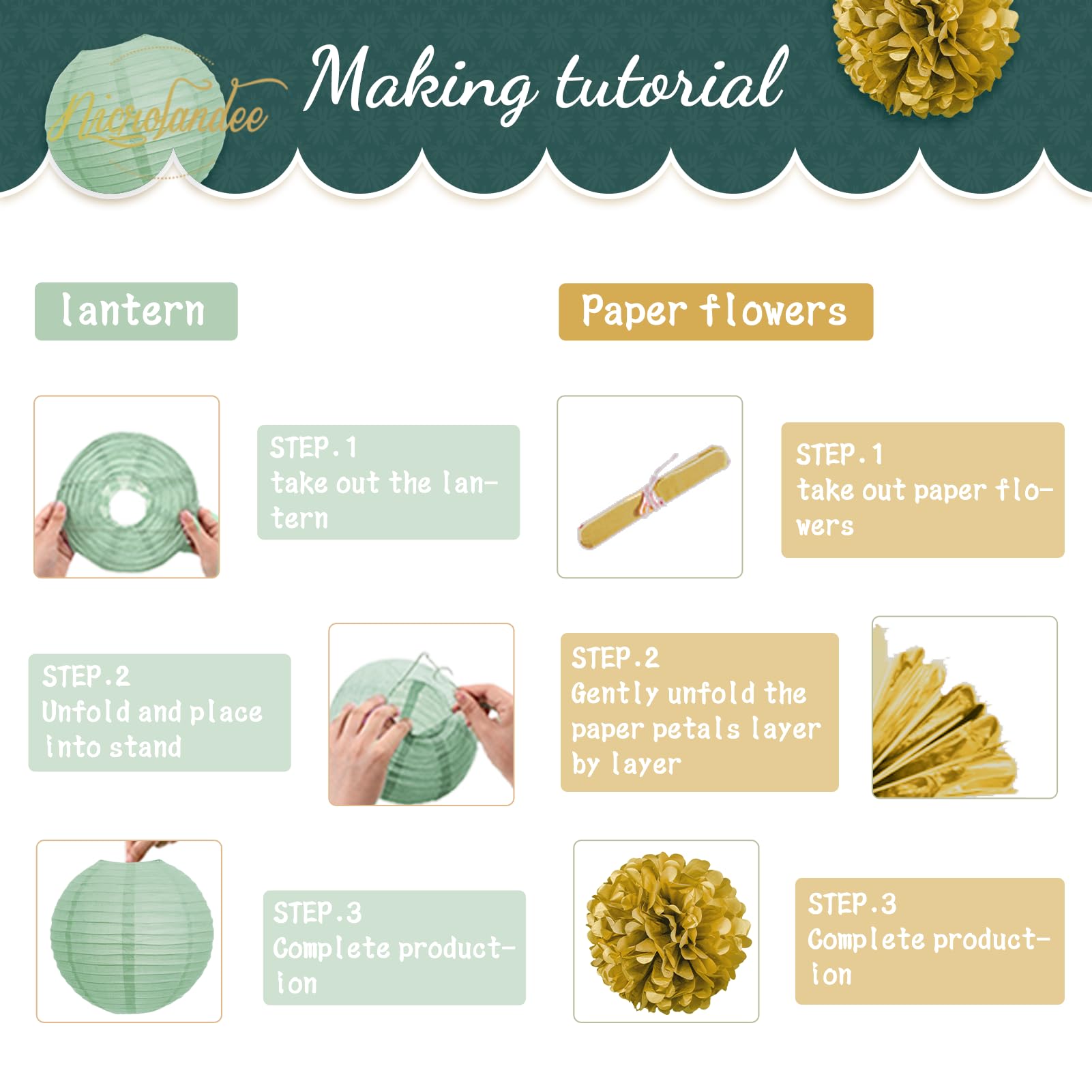 Nicrolandee

Making tutorial

lantern

STEP.1
take out the lantern

STEP.2
Unfold and place into stand

STEP.3
Complete production

Paper flowers

STEP.1
take out paper flowers

STEP.2
Gently unfold the paper petals layer by layer

STEP.3
Complete production