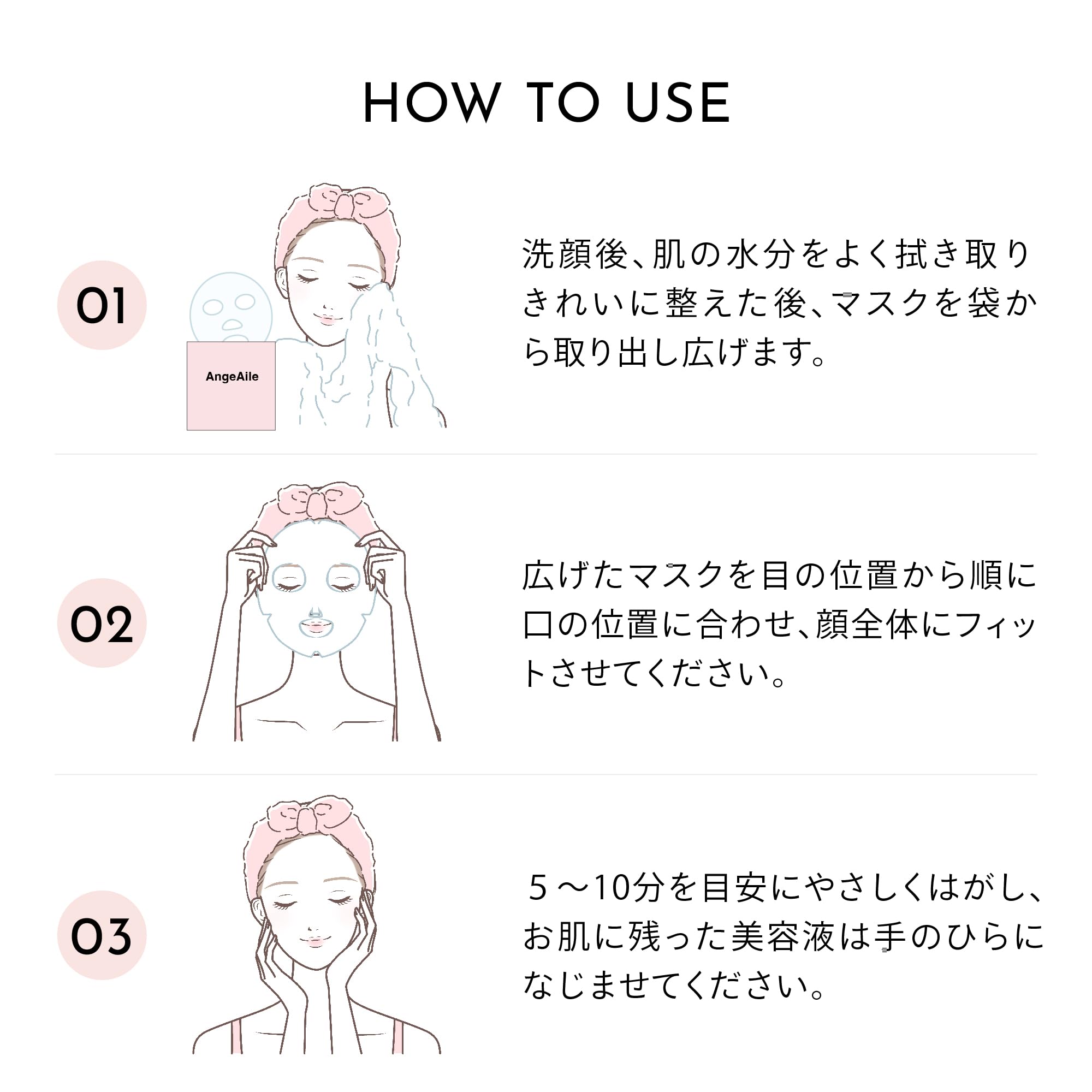 HOW TO USE

01

AngeAile

洗顔後、肌の水分をよく拭き取りきれいに整えた後、マスクを袋から取り出し広げます。

02

広げたマスクを目の位置から順に口の位置に合わせ、顔全体にフィットさせてください。

03

５～10分を目安にやさしくはがし、お肌に残った美容液は手のひらになじませてください。