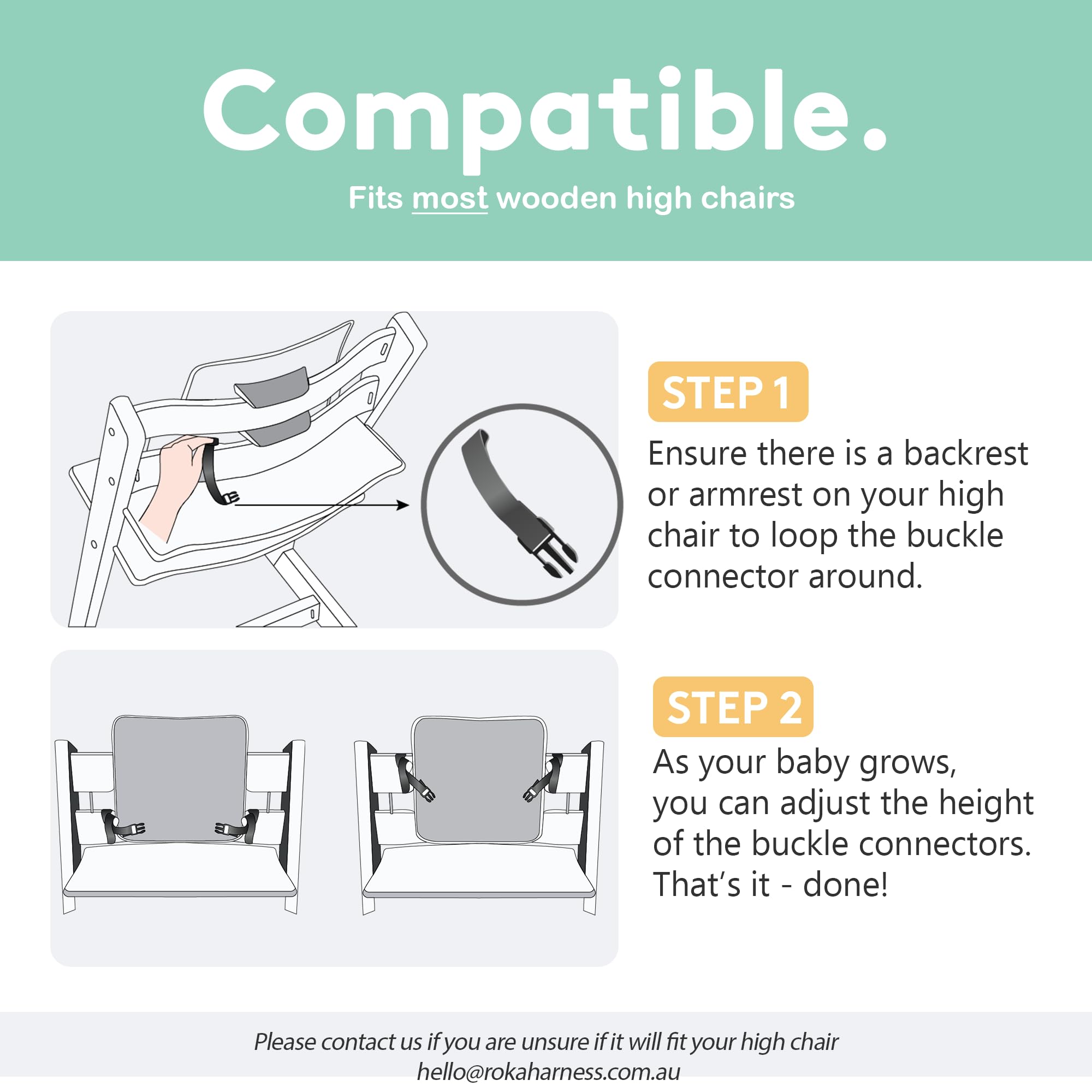 Compatible.

Fits most wooden high chairs

STEP 1

Ensure there is a backrest or armrest on your high chair to loop the buckle connector around.

STEP 2

As your baby grows, you can adjust the height of the buckle connectors. That's it - done!

Please contact us if you are unsure if it will fit your high chair
hello@rokaharness.com.au