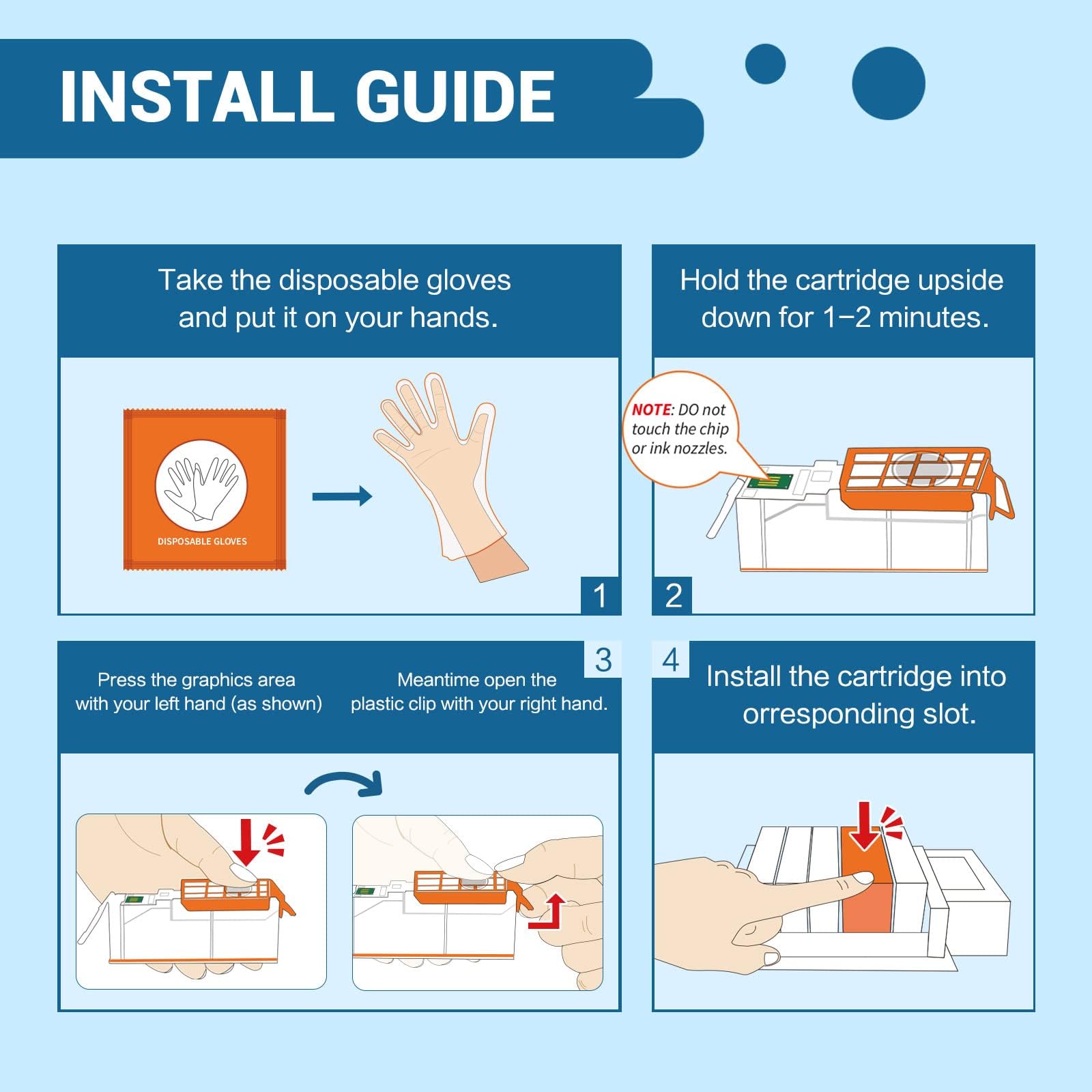 INSTALL GUIDE

Take the disposable gloves and put it on your hands.

DISPOSABLE GLOVES

1

Hold the cartridge upside down for 1–2 minutes.

NOTE: DO not touch the chip or ink nozzles.

2

3

Press the graphics area with your left hand (as shown)

Meantime open the plastic clip with your right hand.

4

Install the cartridge into orresponding slot.