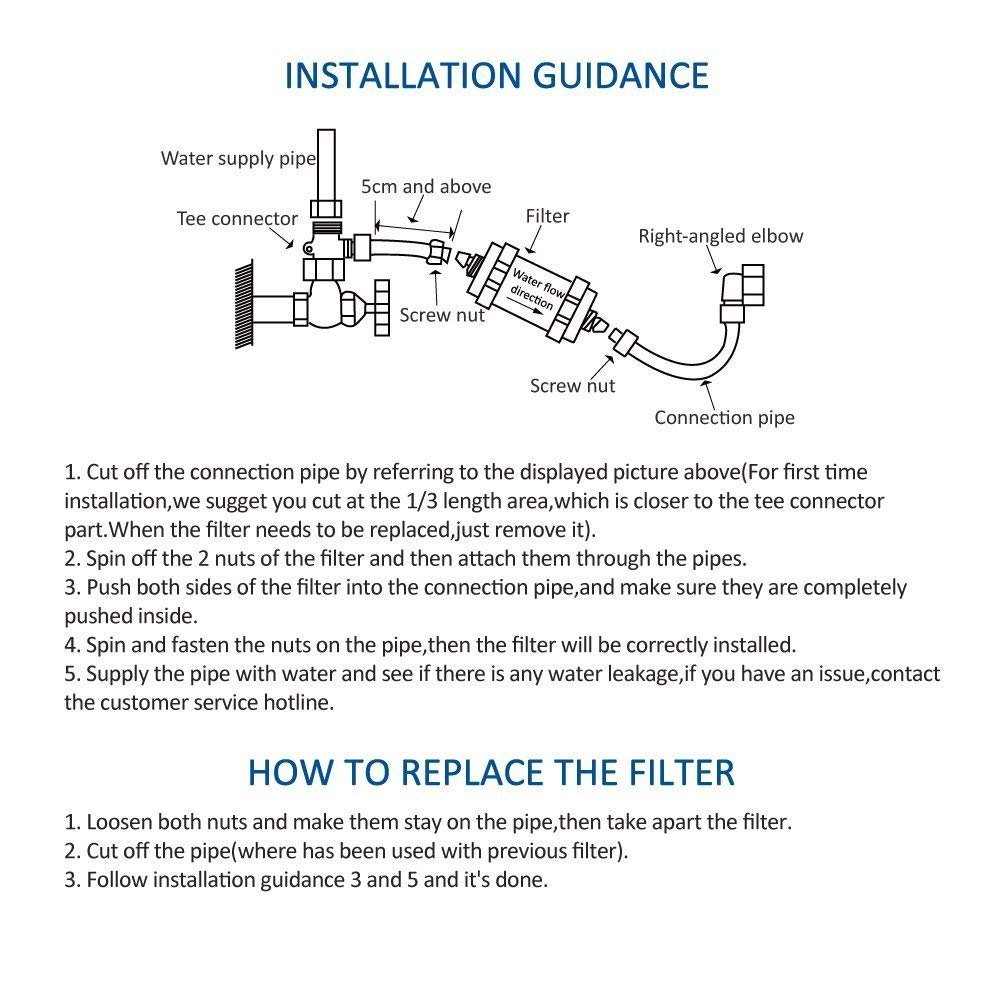 INSTALLATION GUIDANCE

Water supply pipe
5cm and above
Tee connector
Filter
Right-angled elbow
Water flow direction
Screw nut
Screw nut
Connection pipe

1. Cut off the connection pipe by referring to the displayed picture above(For first time installation,we sugget you cut at the 1/3 length area,which is closer to the tee connector part.When the filter needs to be replaced,just remove it).
2. Spin off the 2 nuts of the filter and then attach them through the pipes.
3. Push both sides of the filter into the connection pipe,and make sure they are completely pushed inside.
4. Spin and fasten the nuts on the pipe,then the filter will be correctly installed.
5. Supply the pipe with water and see if there is any water leakage,if you have an issue,contact the customer service hotline.

HOW TO REPLACE THE FILTER

1. Loosen both nuts and make them stay on the pipe,then take apart the filter.
2. Cut off the pipe(where has been used with previous filter).
3. Follow installation guidance 3 and 5 and it's done.