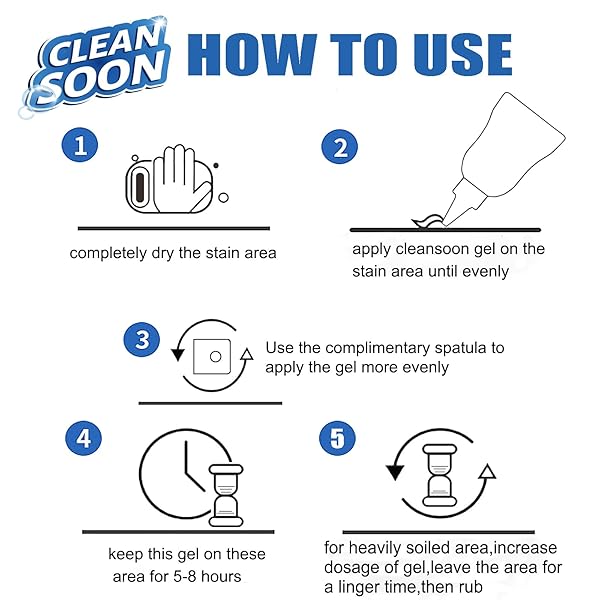 CLEAN SOON HOW TO USE

1

completely dry the stain area

2

apply cleansoon gel on the stain area until evenly

3

Use the complimentary spatula to apply the gel more evenly

4

keep this gel on these area for 5-8 hours

5

for heavily soiled area,increase dosage of gel,leave the area for a linger time,then rub