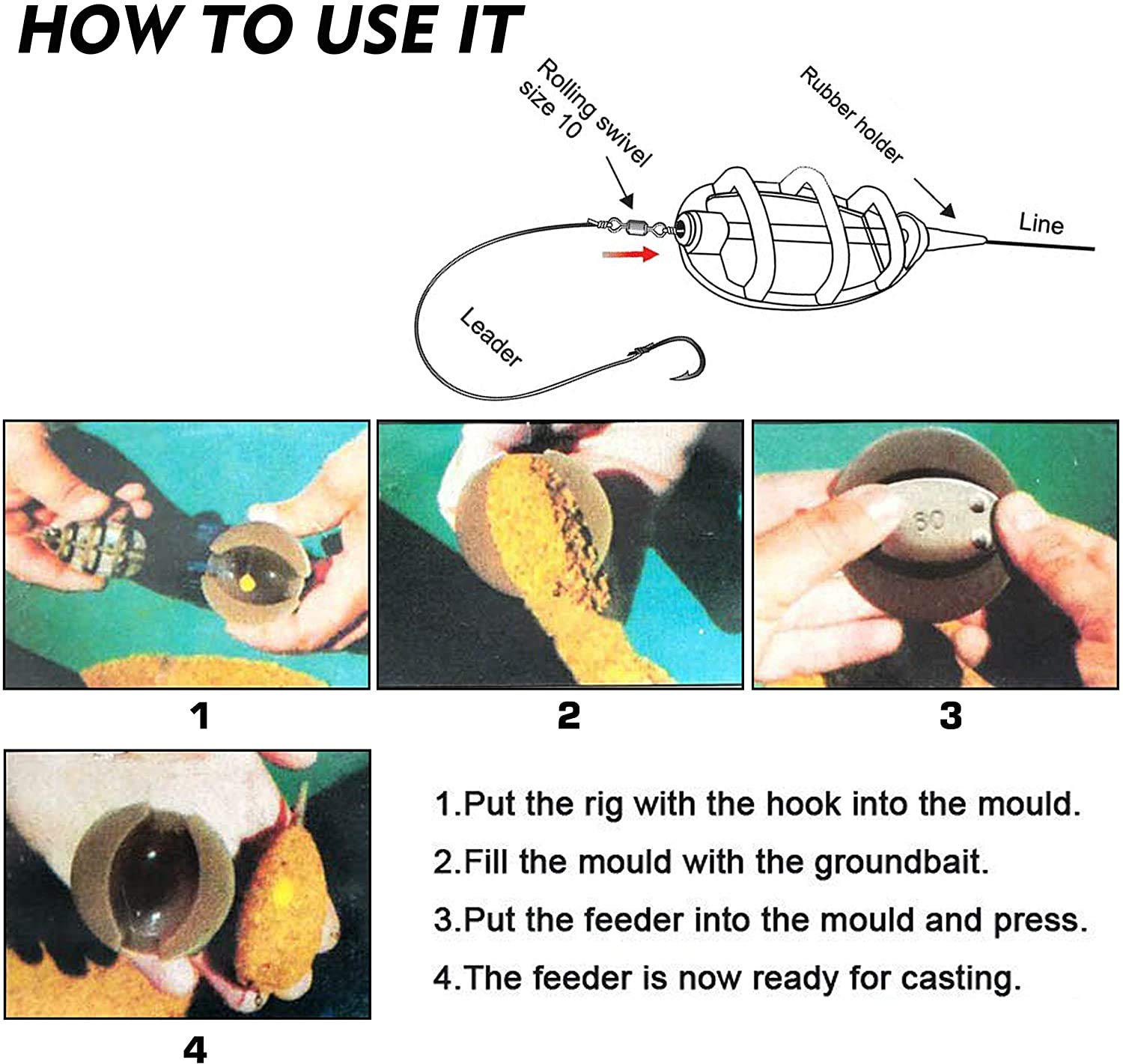 HOW TO USE IT

Rolling swivel size 10

Rubber holder

Line

Leader

60

1

2

3

4

1.Put the rig with the hook into the mould.

2.Fill the mould with the groundbait.

3.Put the feeder into the mould and press.

4.The feeder is now ready for casting.