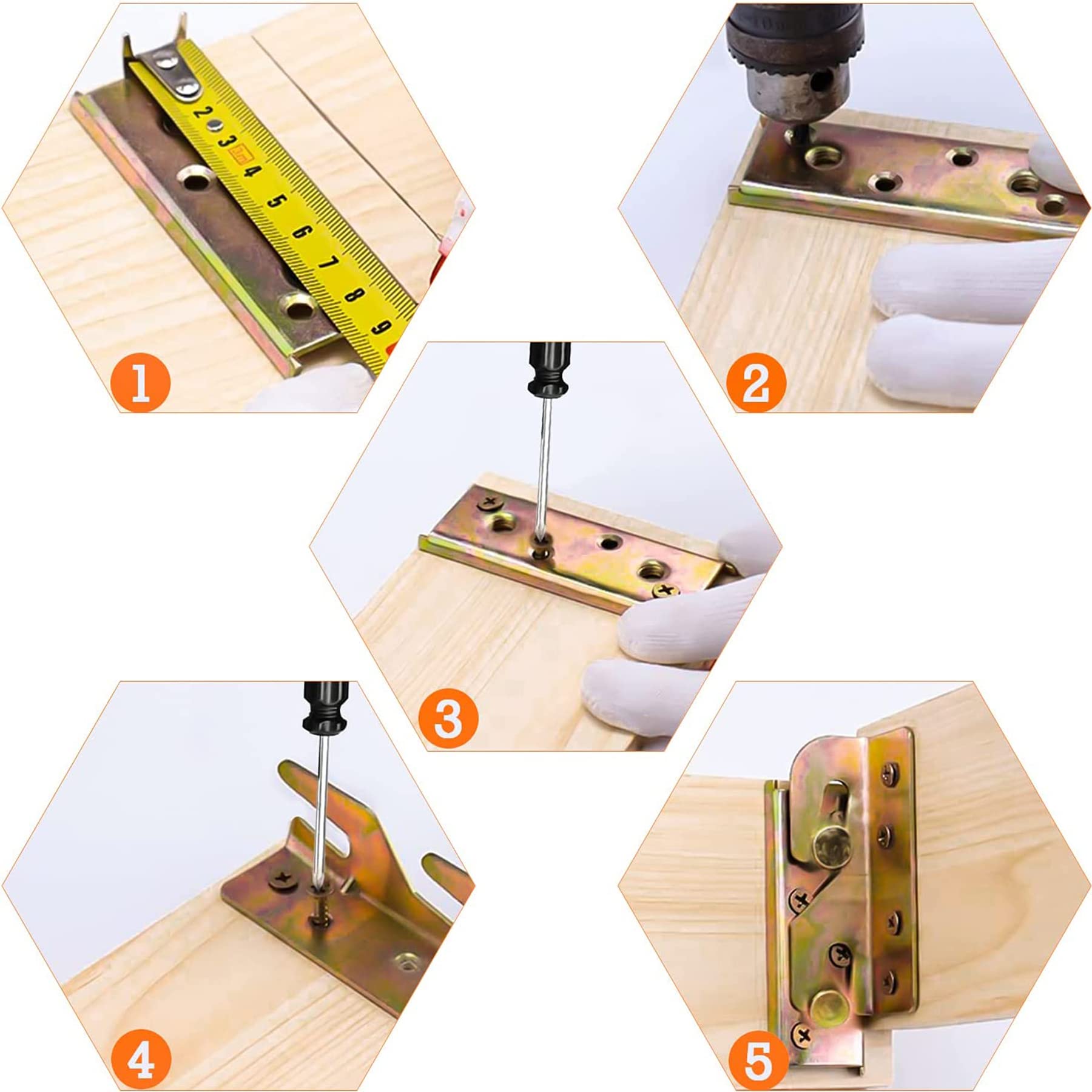 2 3 4 5 6 7 8 9

1

2

3

4

5