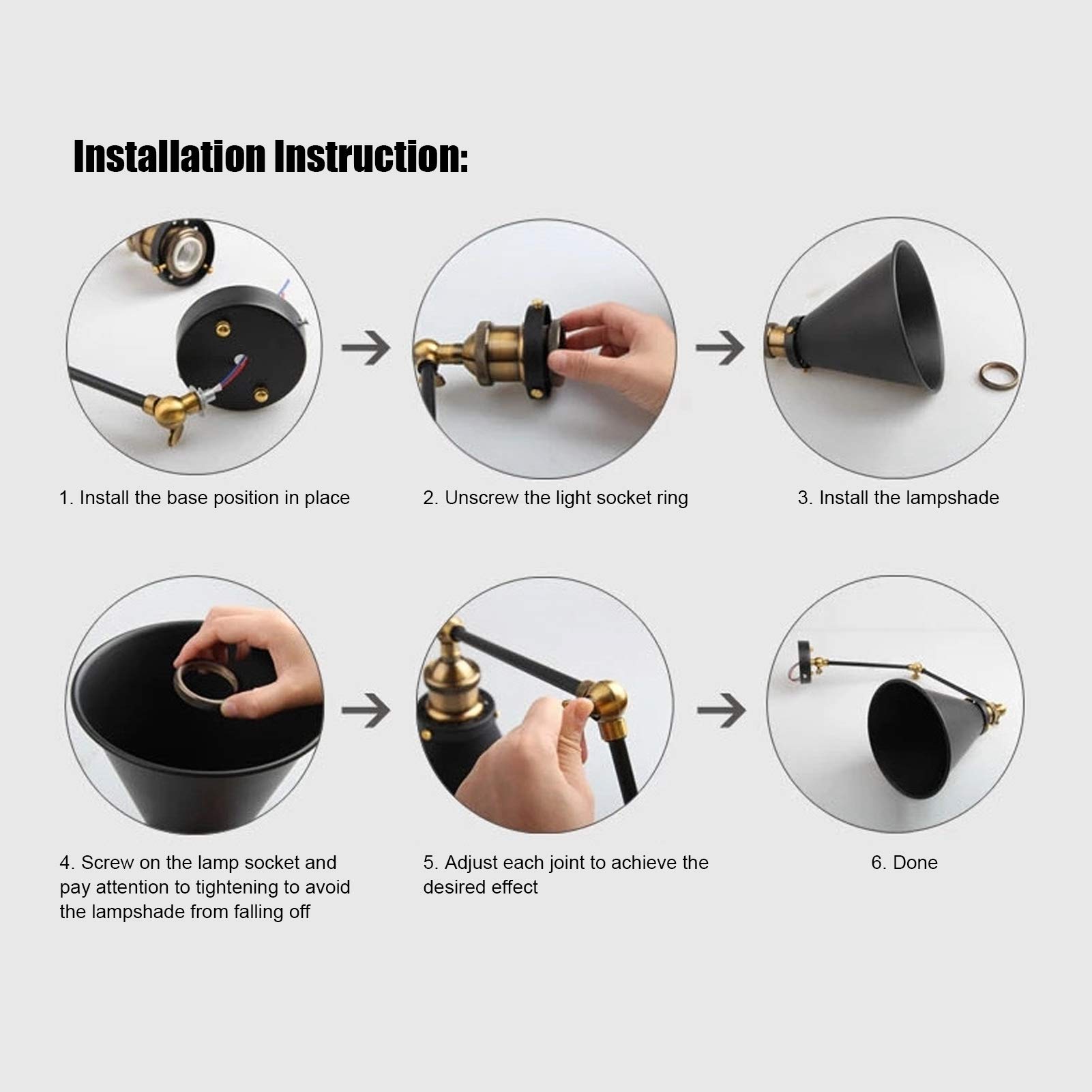 Installation Instruction:

1. Install the base position in place

2. Unscrew the light socket ring

3. Install the lampshade

4. Screw on the lamp socket and pay attention to tightening to avoid the lampshade from falling off

5. Adjust each joint to achieve the desired effect

6. Done