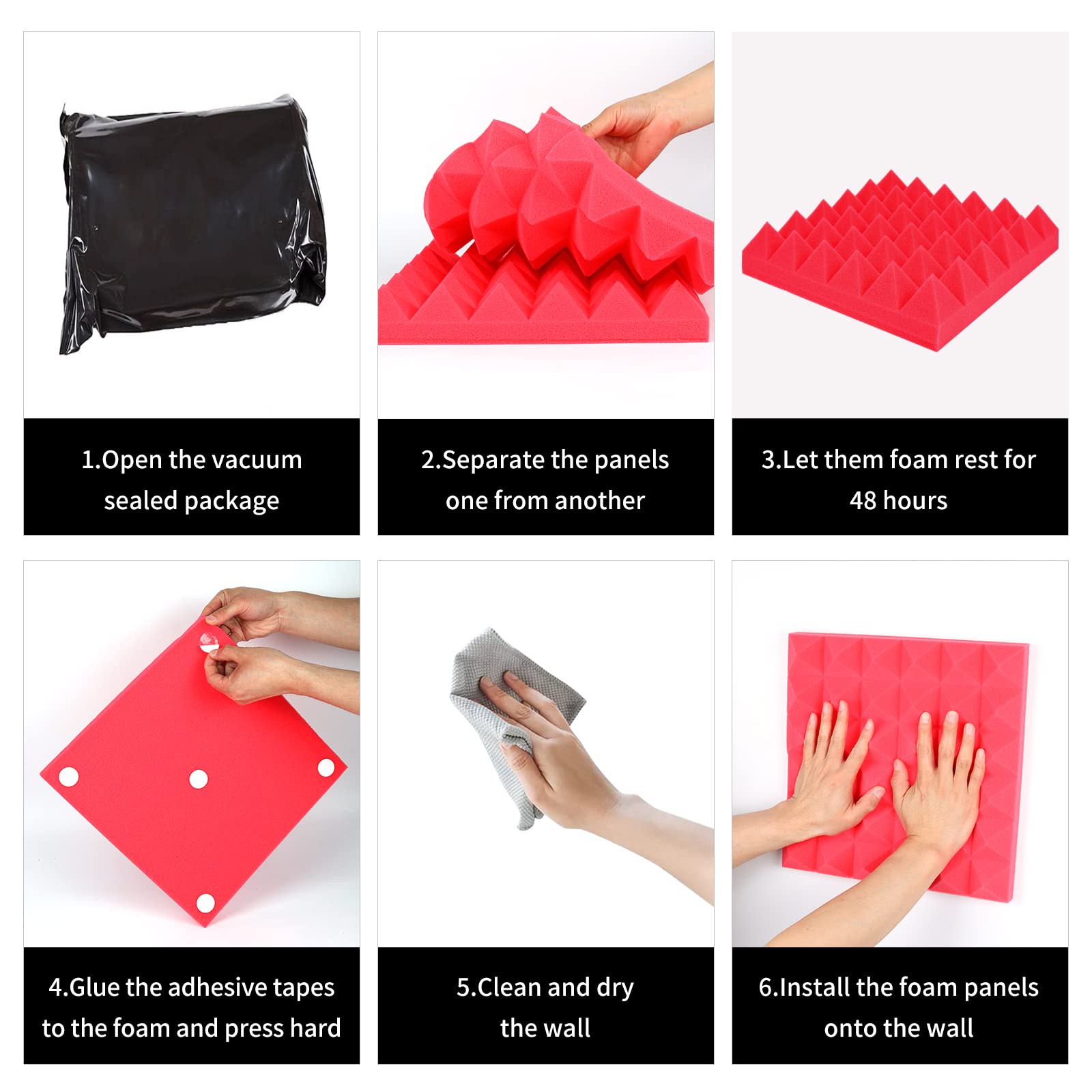 1.Open the vacuum sealed package

2.Separate the panels one from another

3.Let them foam rest for 48 hours

4.Glue the adhesive tapes to the foam and press hard

5.Clean and dry the wall

6.Install the foam panels onto the wall