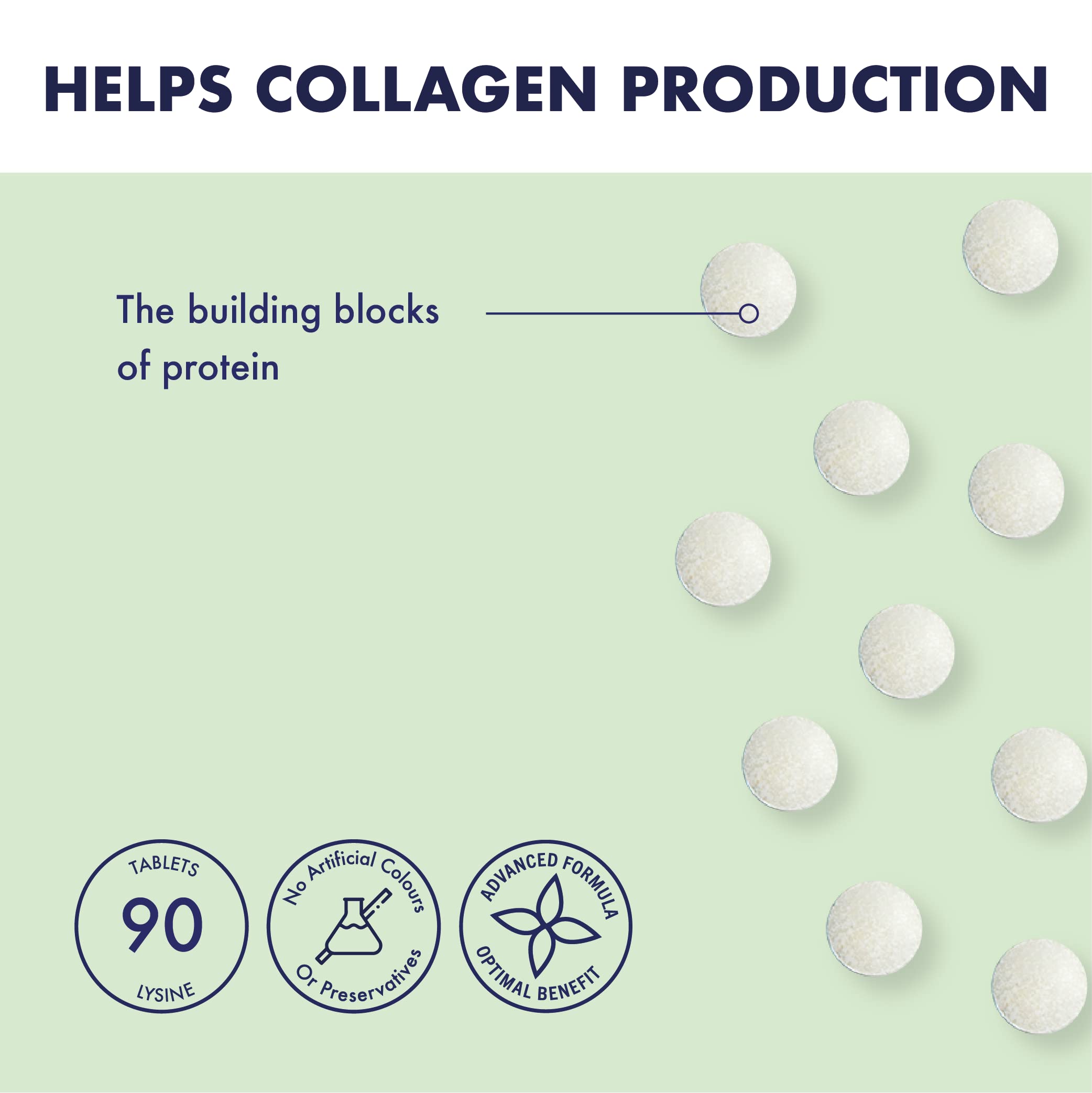 HELPS COLLAGEN PRODUCTION

The building blocks of protein

TABLETS
90
LYSINE

No Artificial Colours
Or Preservatives

ADVANCED FORMULA
OPTIMAL BENEFIT