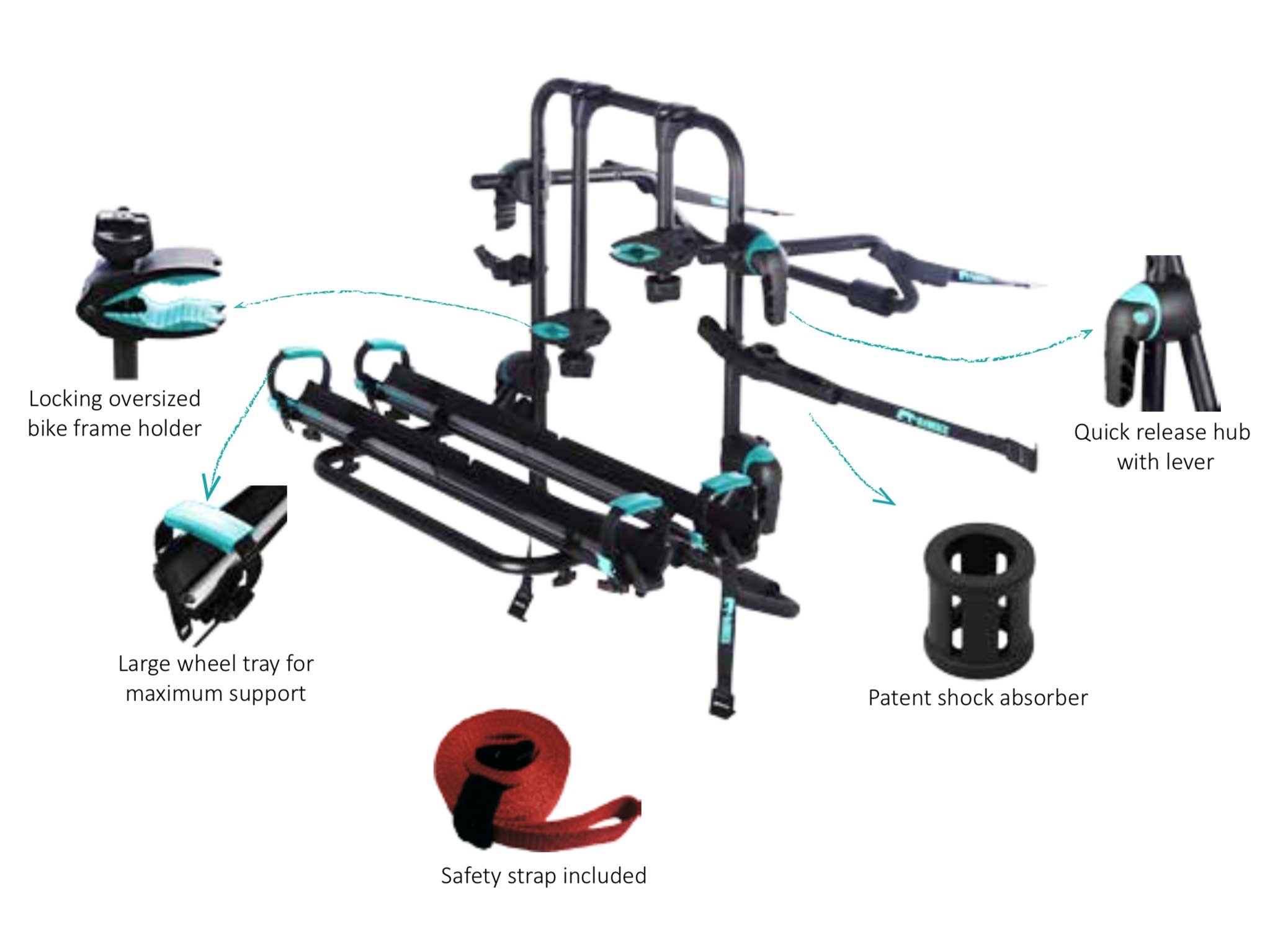 Locking oversized bike frame holder

Quick release hub with lever

Large wheel tray for maximum support

Patent shock absorber

Safety strap included