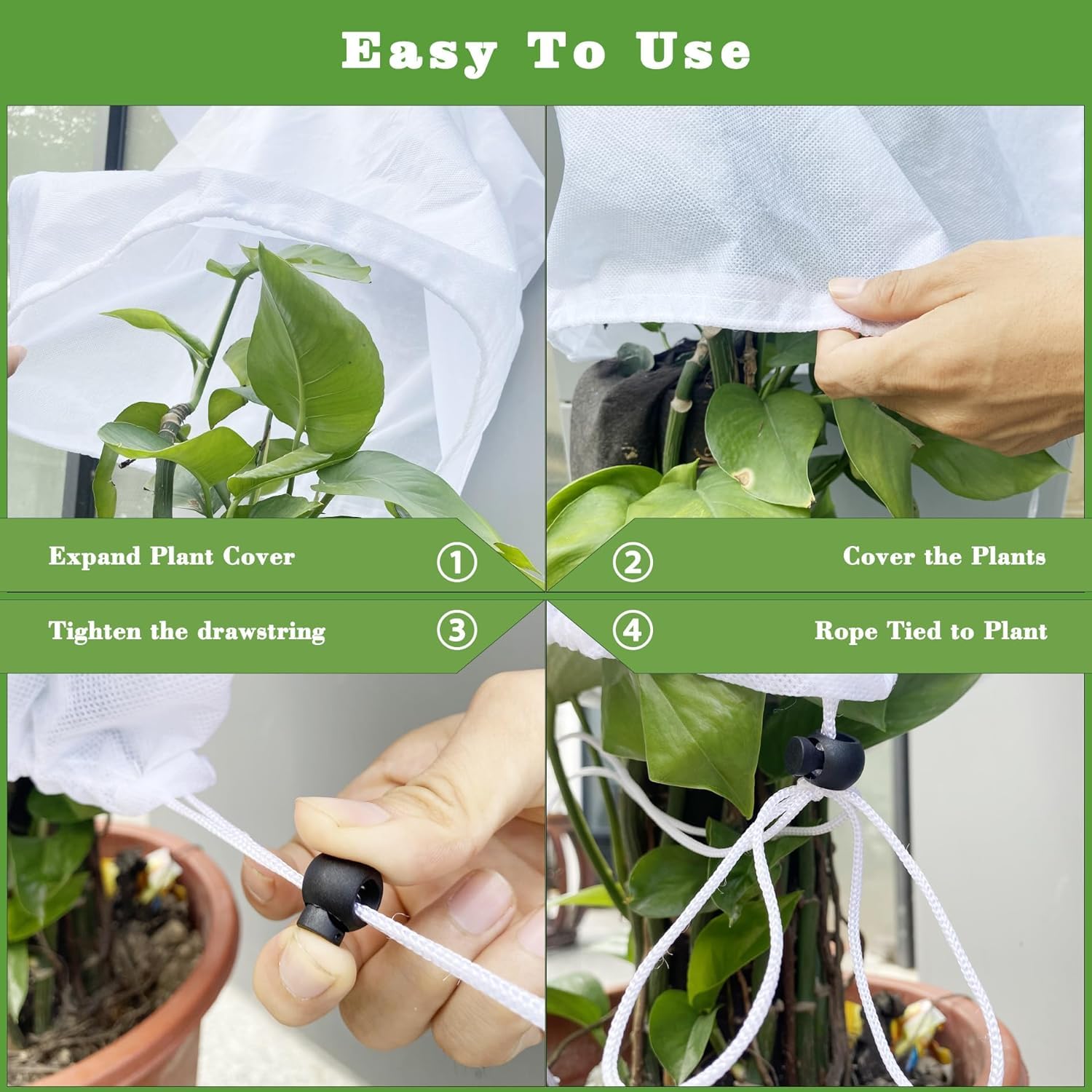 Easy To Use

Expand Plant Cover ①

② Cover the Plants

Tighten the drawstring ③

④ Rope Tied to Plant