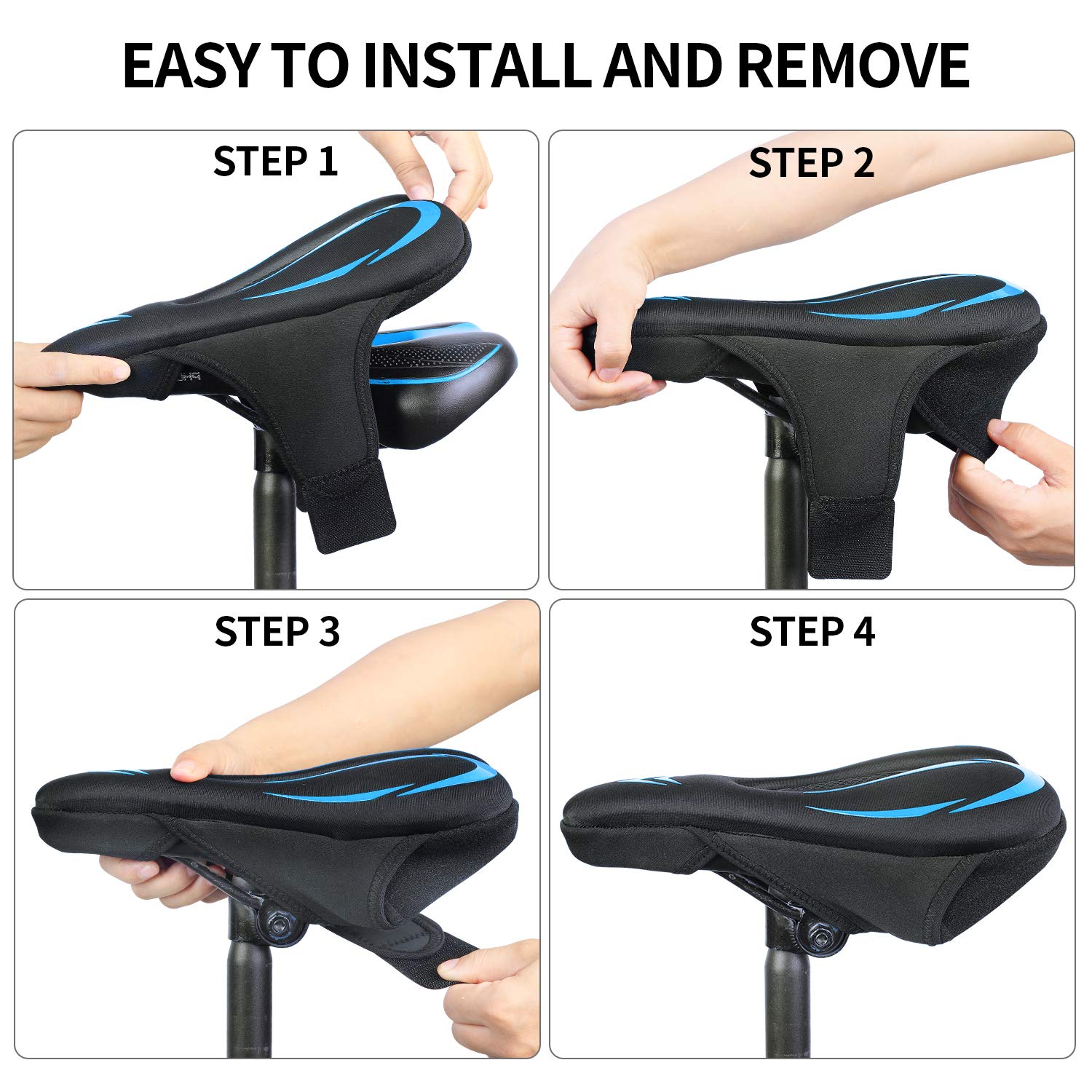 EASY TO INSTALL AND REMOVE

STEP 1

STEP 2

STEP 3

STEP 4