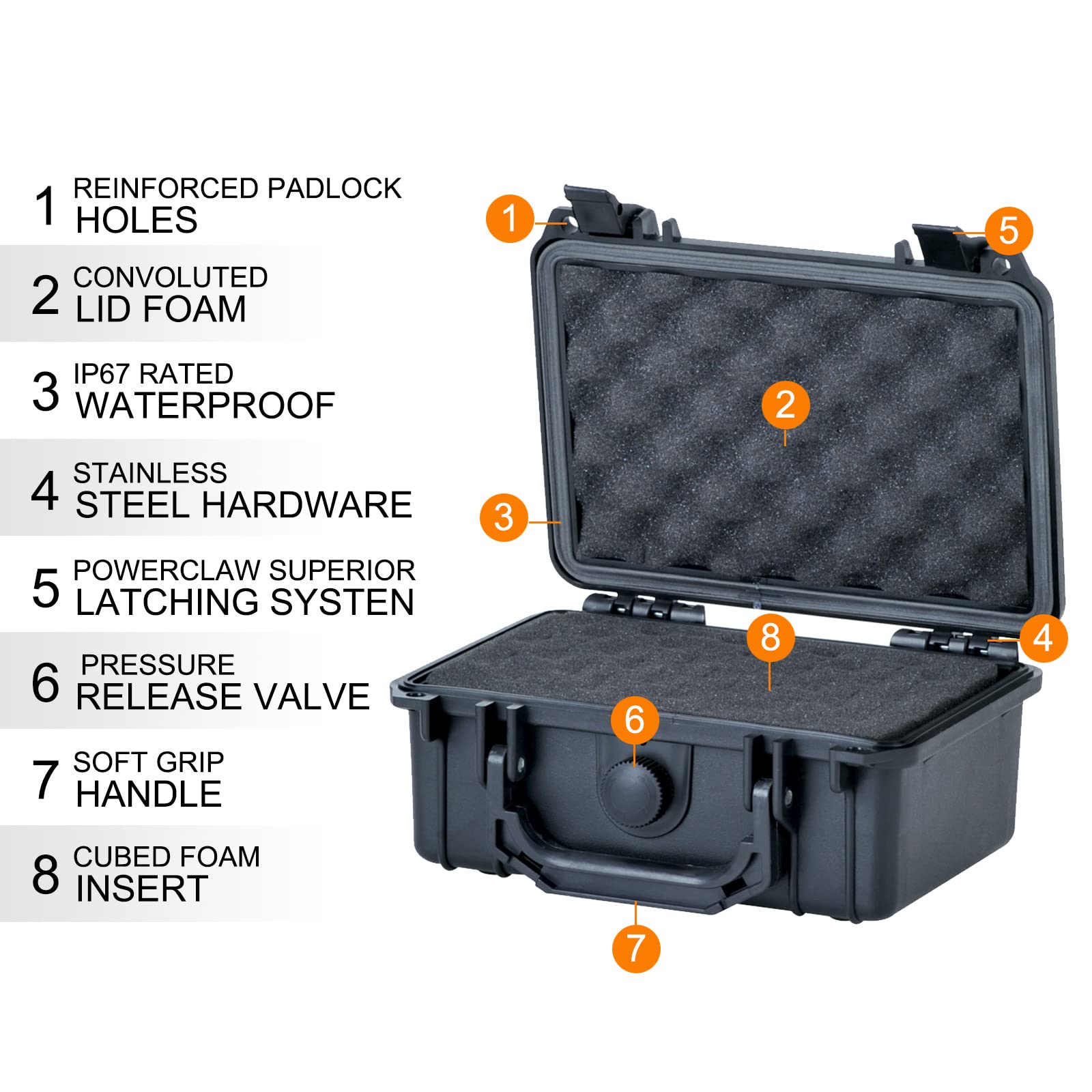 1 REINFORCED PADLOCK HOLES

2 CONVOLUTED LID FOAM

3 IP67 RATED WATERPROOF

4 STAINLESS STEEL HARDWARE

5 POWERCLAW SUPERIOR LATCHING SYSTEN

6 PRESSURE RELEASE VALVE

7 SOFT GRIP HANDLE

8 CUBED FOAM INSERT

1
5
2
3
8
4
6
7