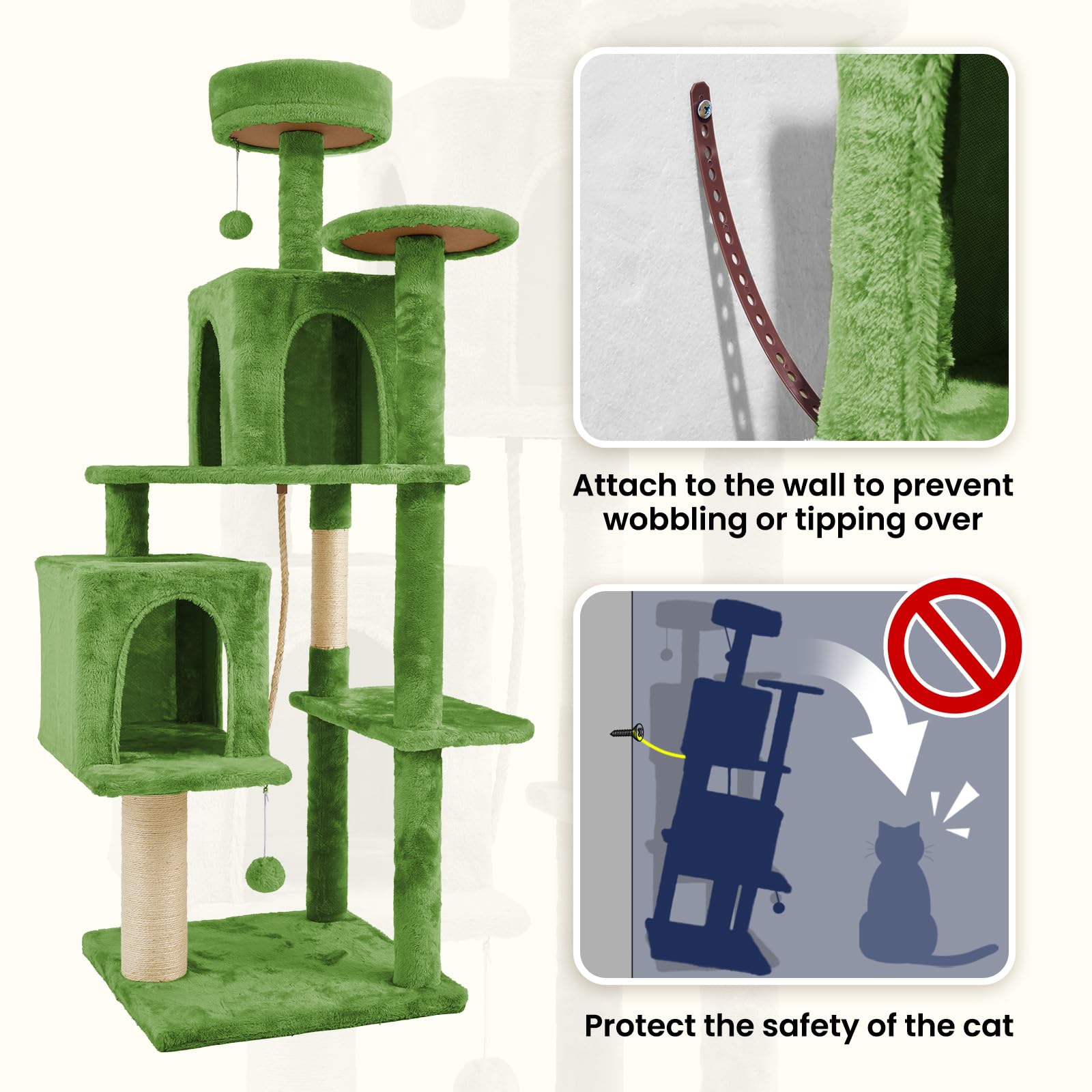 Attach to the wall to prevent wobbling or tipping over

Protect the safety of the cat