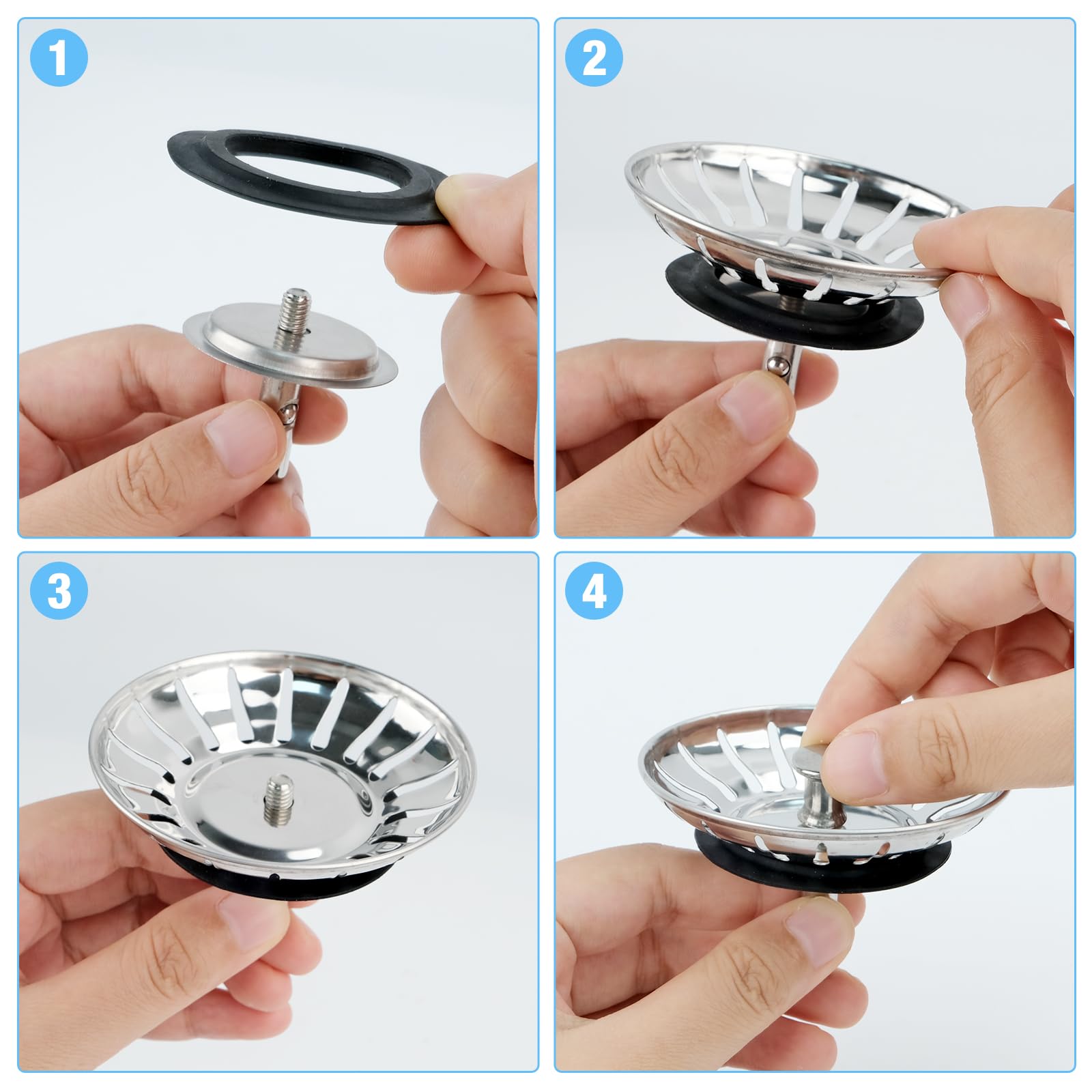 1

2

3

4