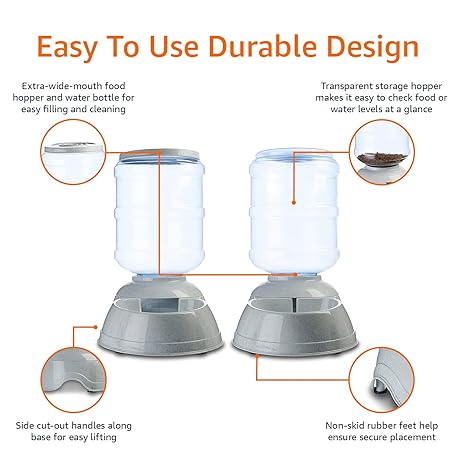 Easy To Use Durable Design

Extra-wide-mouth food hopper and water bottle for easy filling and cleaning

Transparent storage hopper makes it easy to check food or water levels at a glance

Side cut-out handles along base for easy lifting

Non-skid rubber feet help ensure secure placement