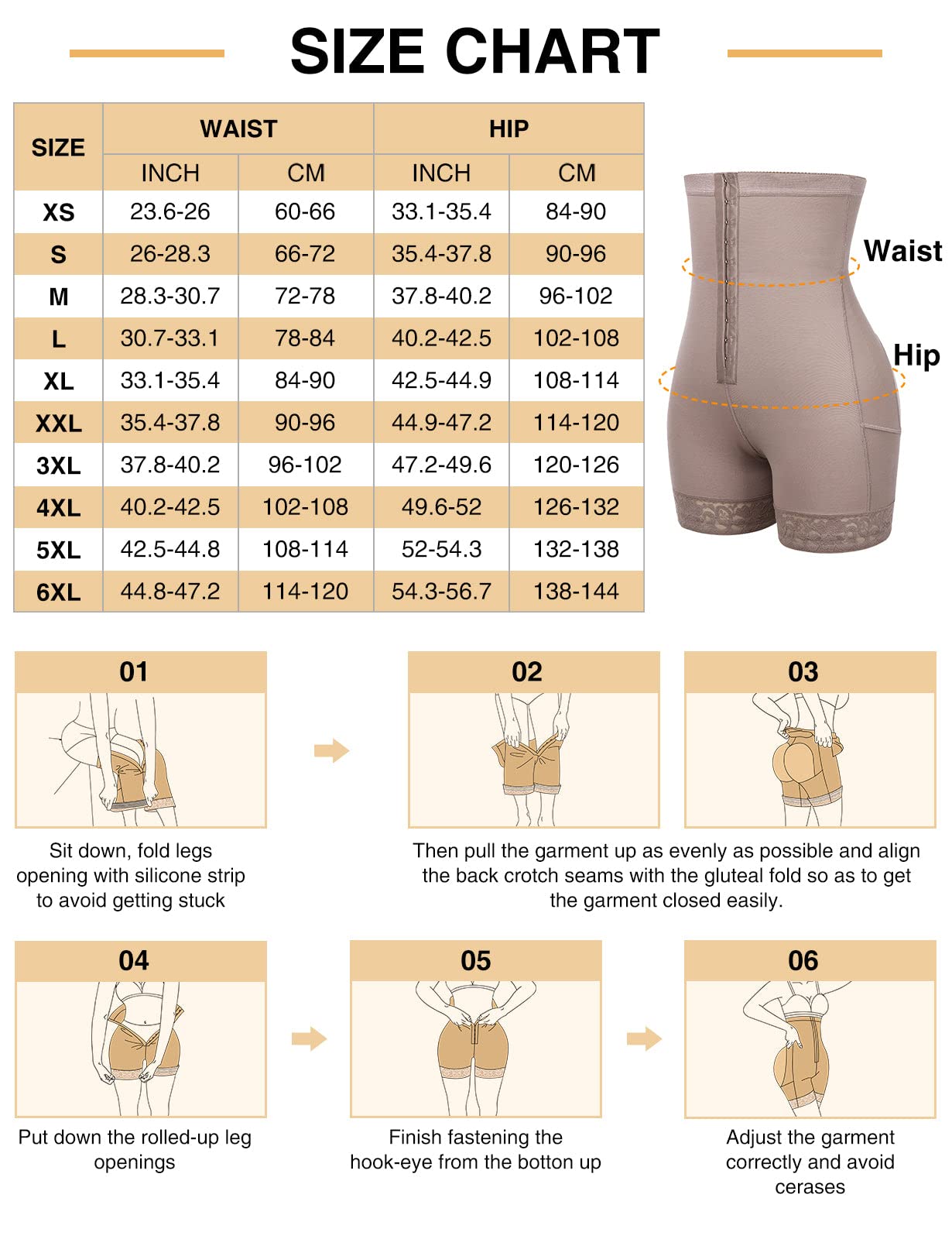 SIZE CHART

| SIZE | WAIST INCH | WAIST CM | HIP INCH | HIP CM |
|---|---|---|---|---|
| XS | 23.6-26 | 60-66 | 33.1-35.4 | 84-90 |
| S | 26-28.3 | 66-72 | 35.4-37.8 | 90-96 |
| M | 28.3-30.7 | 72-78 | 37.8-40.2 | 96-102 |
| L | 30.7-33.1 | 78-84 | 40.2-42.5 | 102-108 |
| XL | 33.1-35.4 | 84-90 | 42.5-44.9 | 108-114 |
| XXL | 35.4-37.8 | 90-96 | 44.9-47.2 | 114-120 |
| 3XL | 37.8-40.2 | 96-102 | 47.2-49.6 | 120-126 |
| 4XL | 40.2-42.5 | 102-108 | 49.6-52 | 126-132 |
| 5XL | 42.5-44.8 | 108-114 | 52-54.3 | 132-138 |
| 6XL | 44.8-47.2 | 114-120 | 54.3-56.7 | 138-144 |

Waist

Hip

01

Sit down, fold legs opening with silicone strip to avoid getting stuck

02

03

Then pull the garment up as evenly as possible and align the back crotch seams with the gluteal fold so as to get the garment closed easily.

04

Put down the rolled-up leg openings

05

Finish fastening the hook-eye from the botton up

06

Adjust the garment correctly and avoid cerases