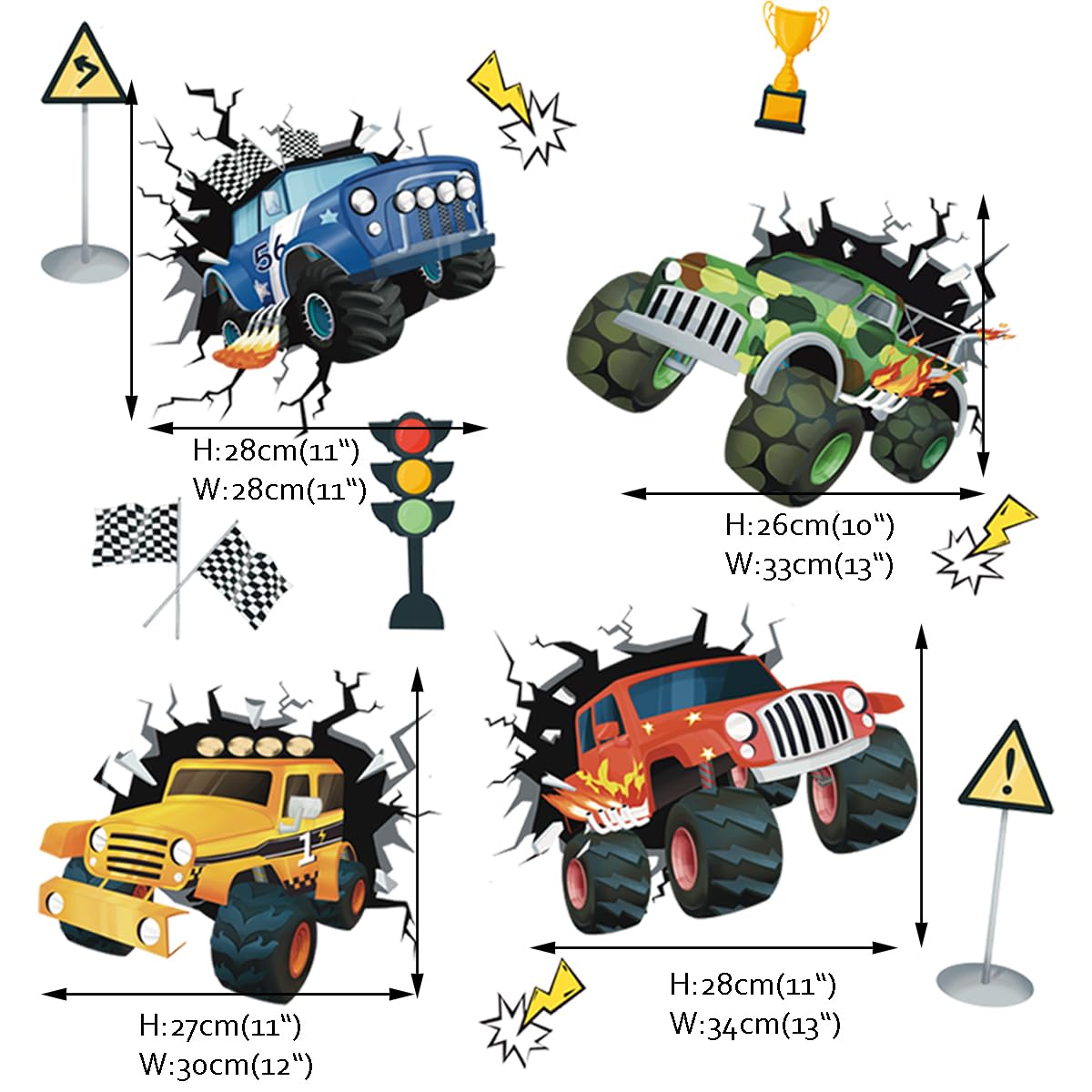 56

H:28cm(11")
W:28cm(11")

H:26cm(10")
W:33cm(13")

1

H:27cm(11")
W:30cm(12")

H:28cm(11")
W:34cm(13")