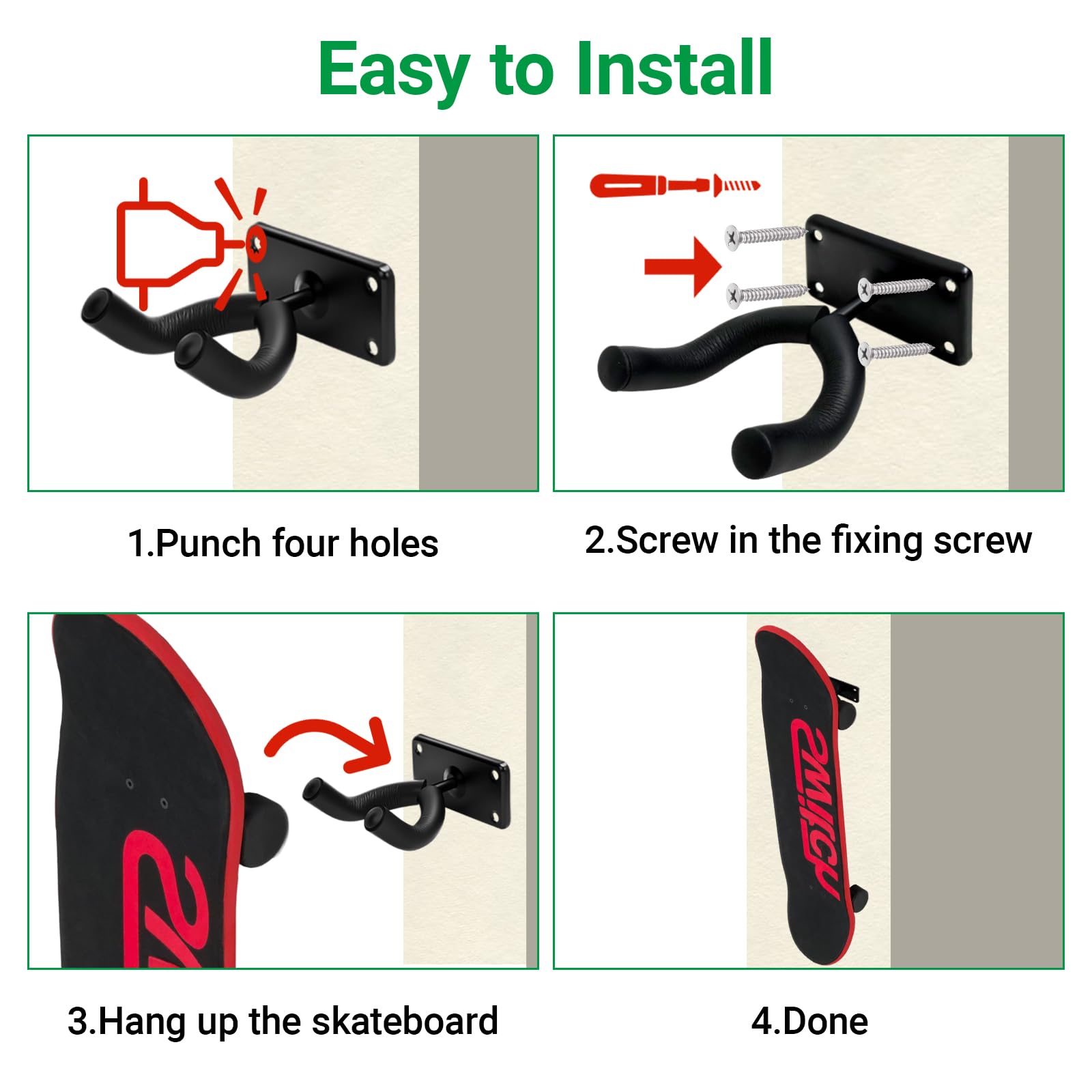 Easy to Install

1.Punch four holes

2.Screw in the fixing screw

3.Hang up the skateboard

4.Done