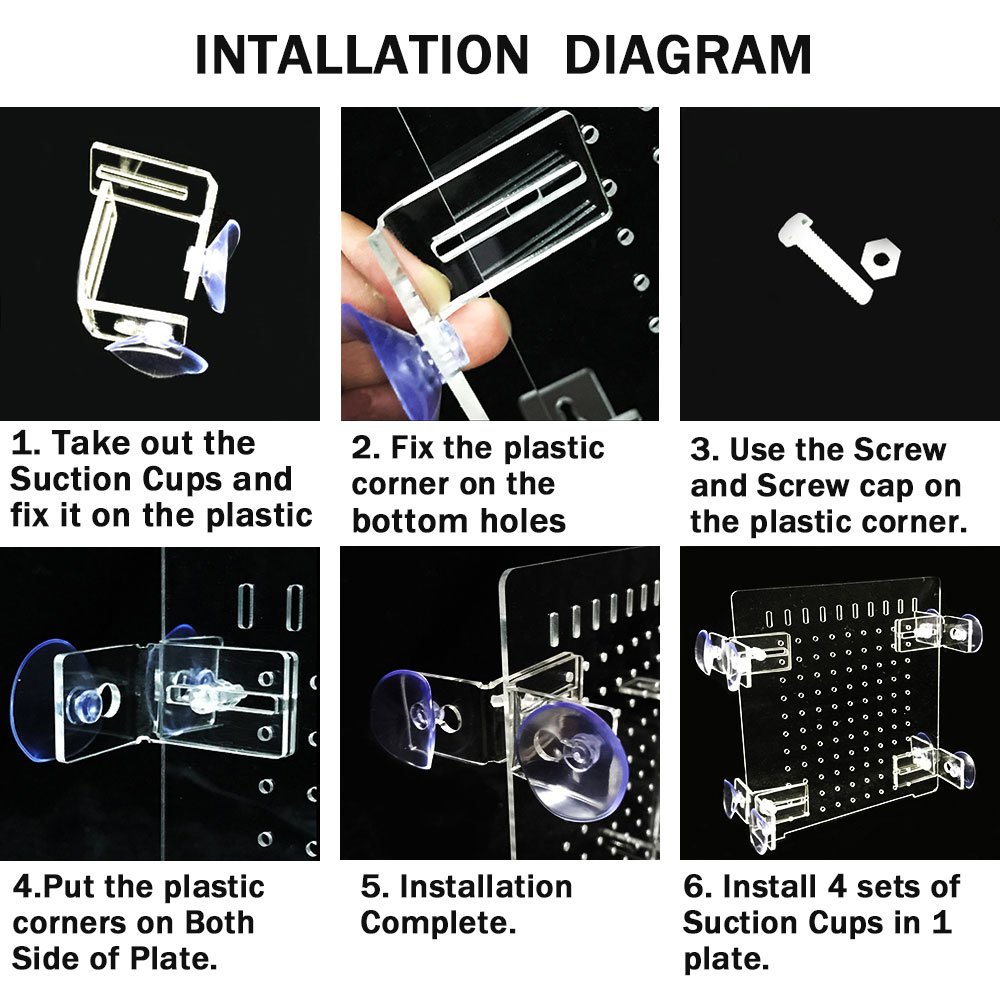 INTALLATION DIAGRAM

1. Take out the Suction Cups and fix it on the plastic

2. Fix the plastic corner on the bottom holes

3. Use the Screw and Screw cap on the plastic corner.

4.Put the plastic corners on Both Side of Plate.

5. Installation Complete.

6. Install 4 sets of Suction Cups in 1 plate.