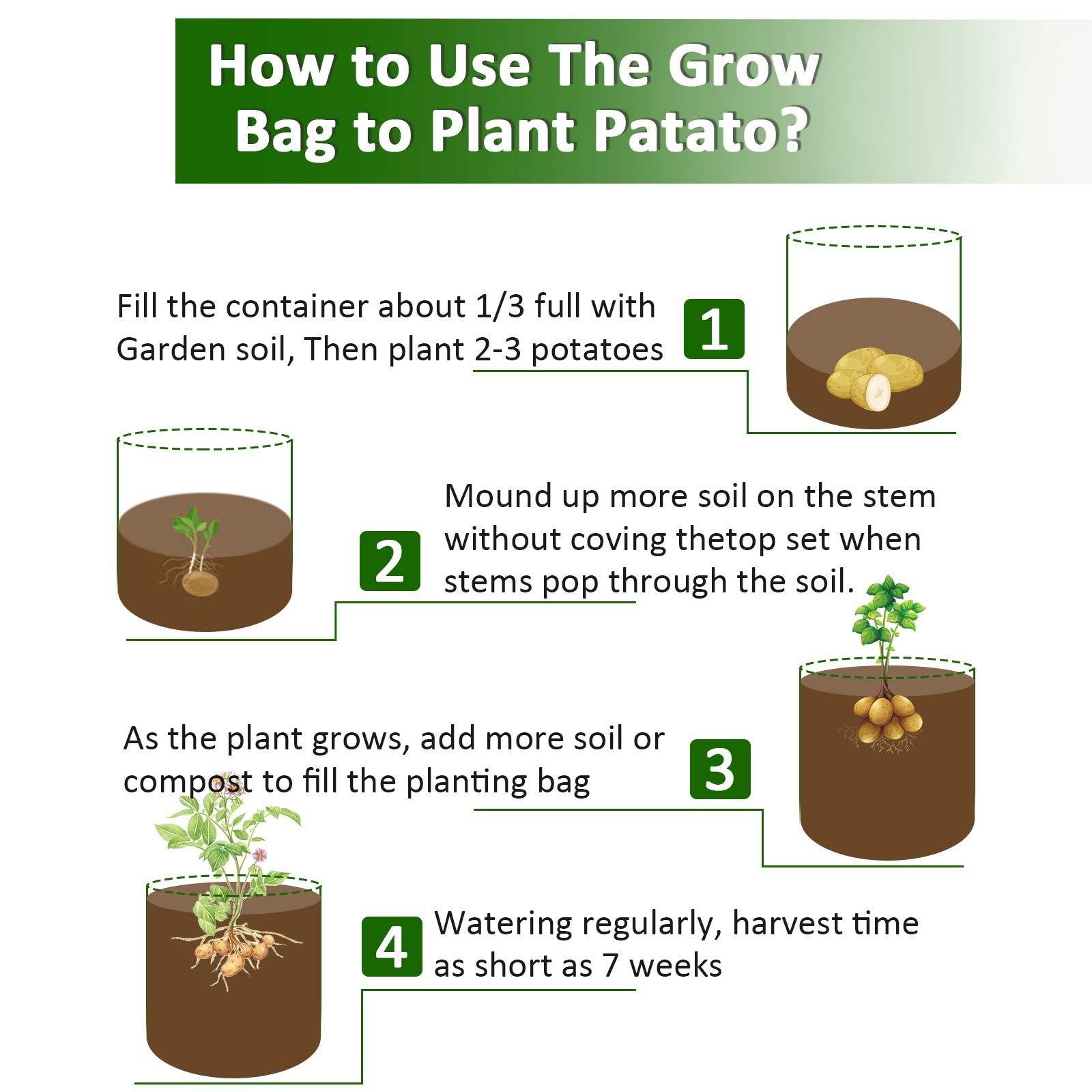 How to Use The Grow Bag to Plant Patato?

Fill the container about 1/3 full with Garden soil, Then plant 2-3 potatoes

1

2

Mound up more soil on the stem without coving thetop set when stems pop through the soil.

As the plant grows, add more soil or compost to fill the planting bag

3

4

Watering regularly, harvest time as short as 7 weeks