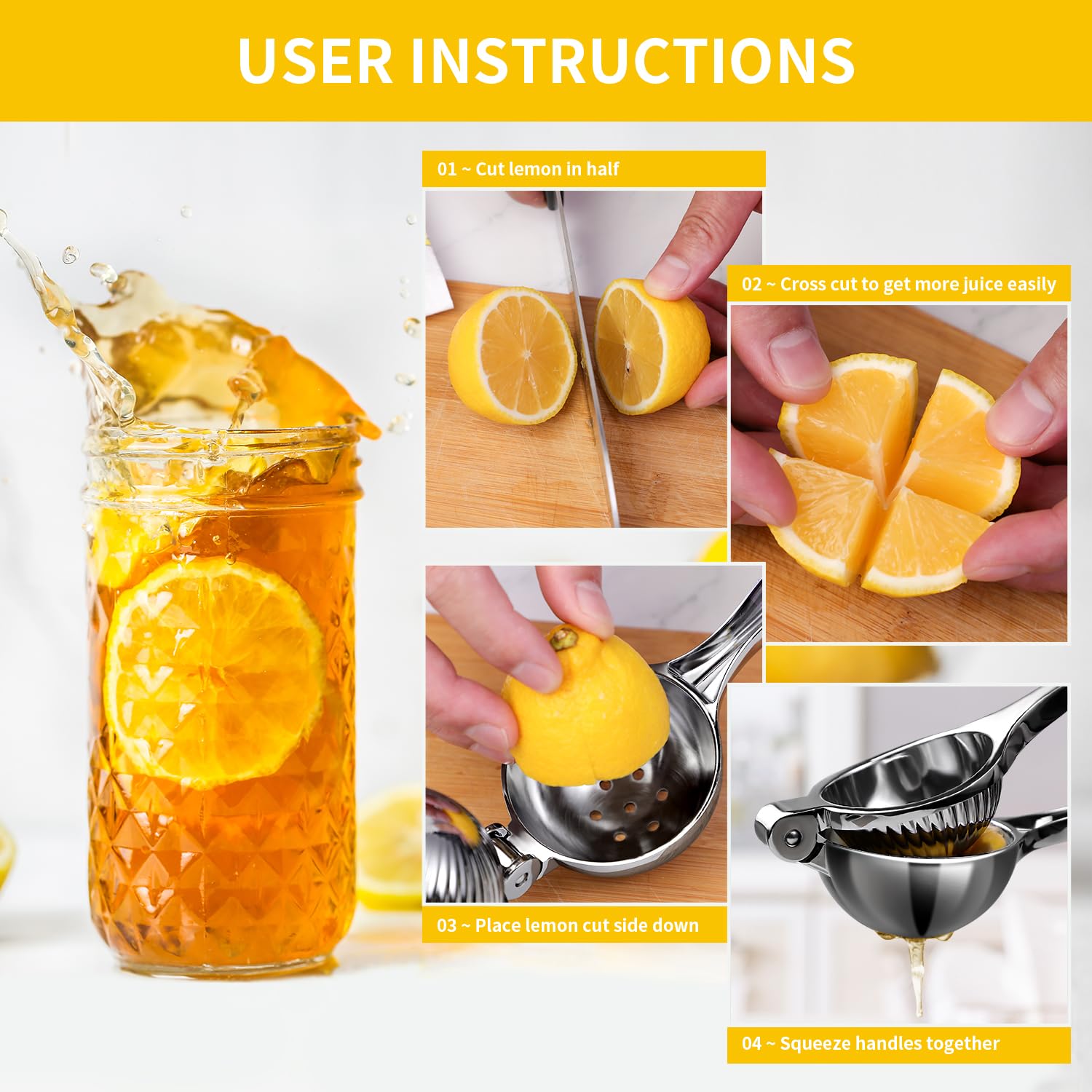 USER INSTRUCTIONS

01 ~ Cut lemon in half

02 ~ Cross cut to get more juice easily

03 ~ Place lemon cut side down

04 ~ Squeeze handles together