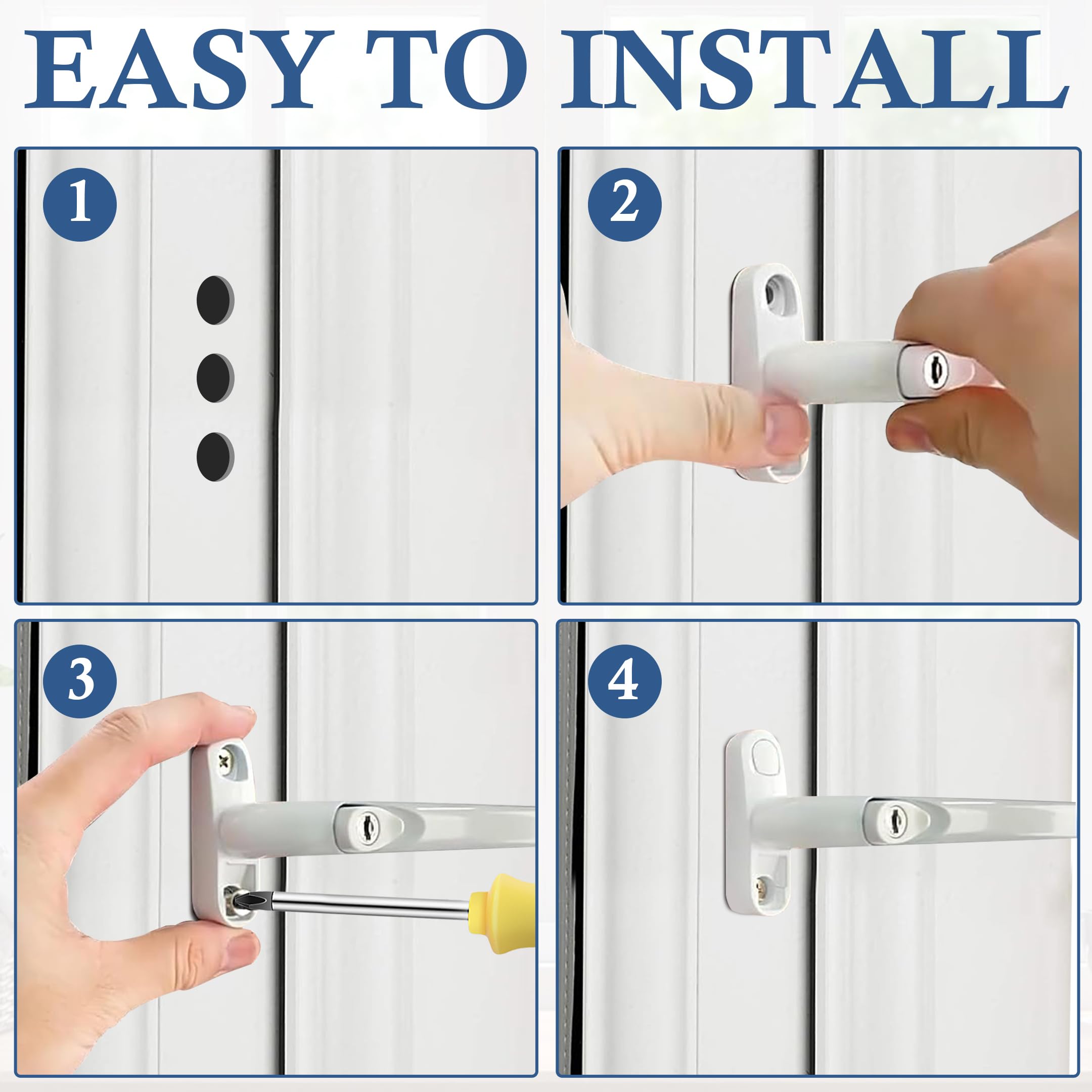 EASY TO INSTALL

1

2

3

4