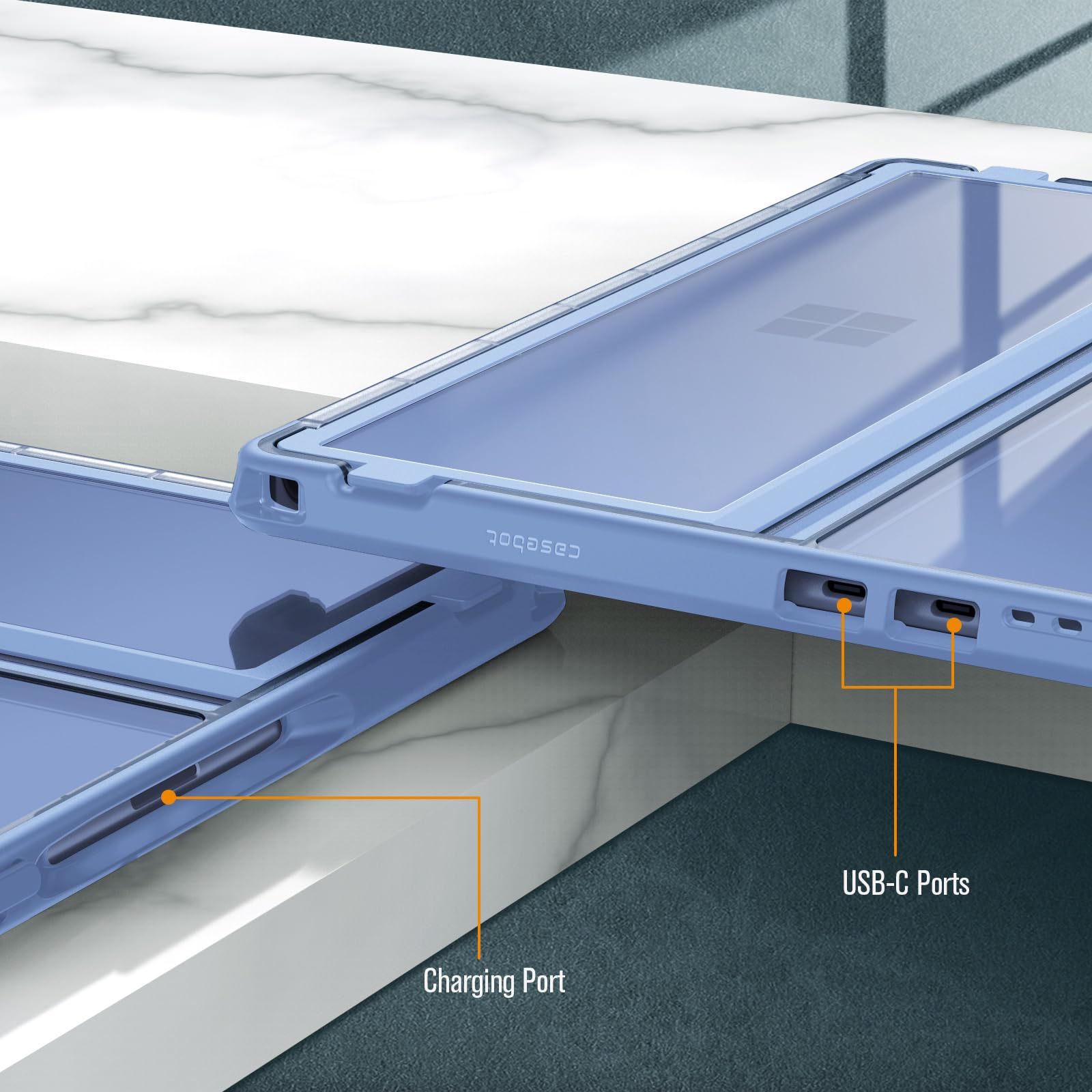 casebot

USB-C Ports

Charging Port