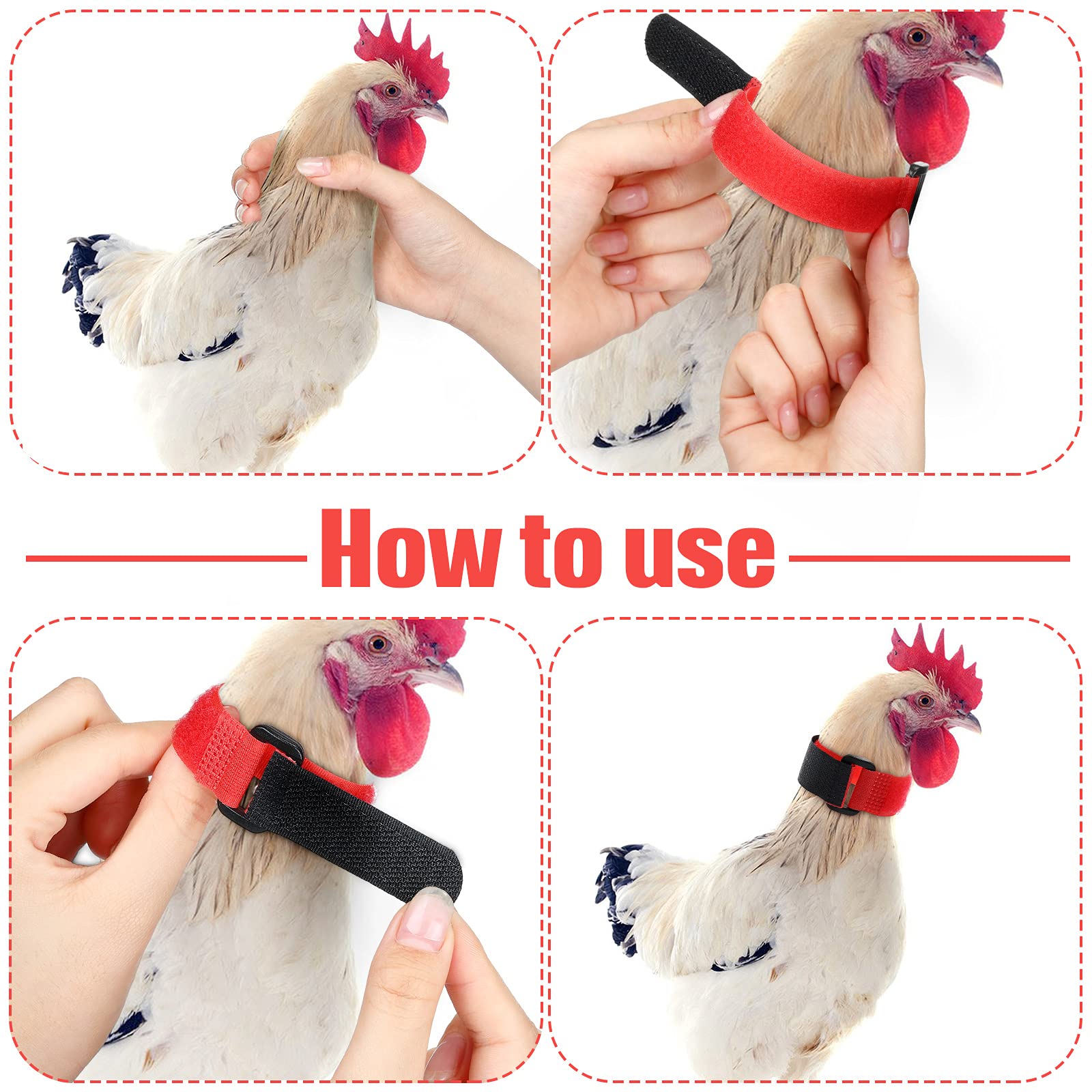 How to use