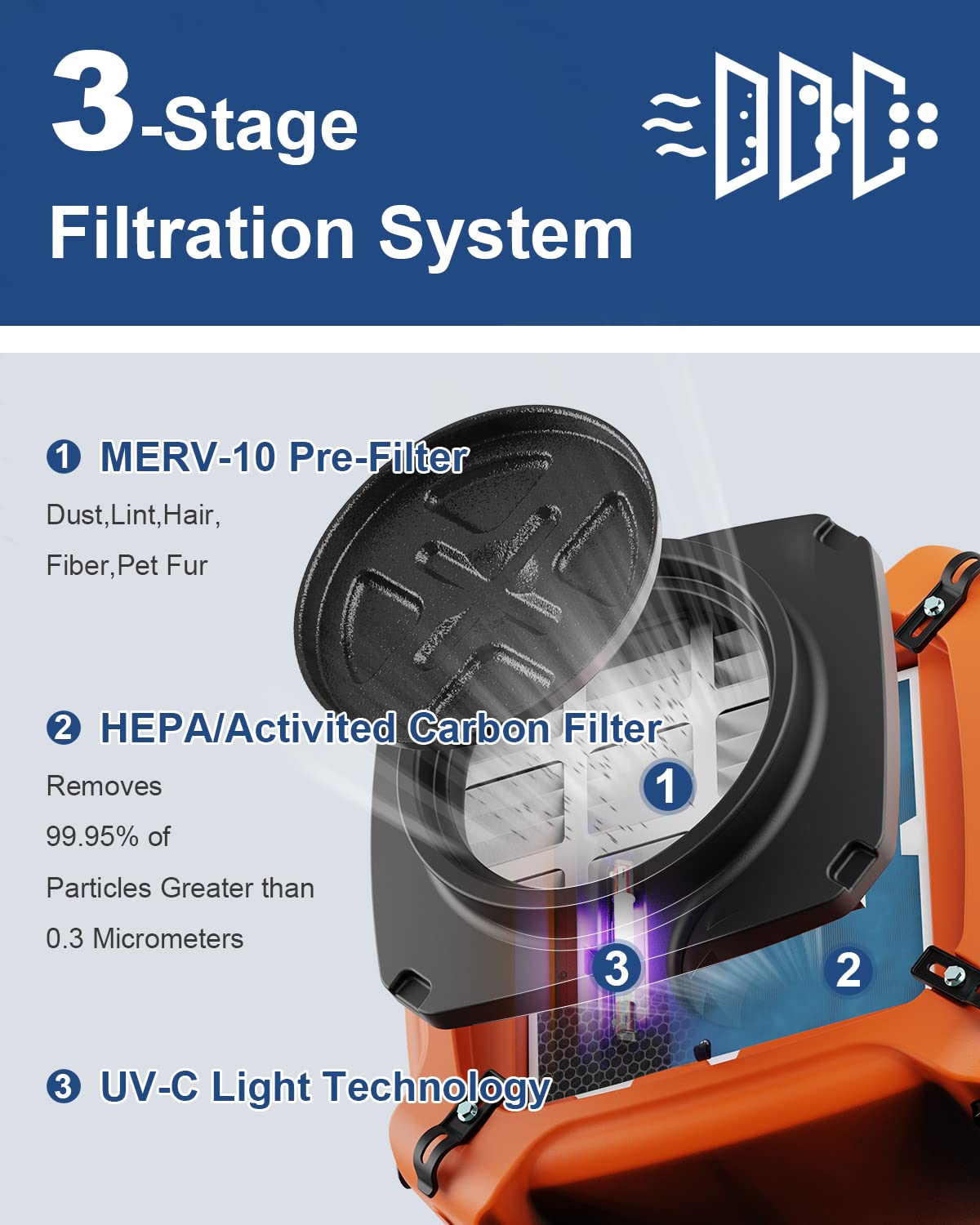 3-Stage
Filtration System

❶ MERV-10 Pre-Filter
Dust,Lint,Hair,
Fiber,Pet Fur

❷ HEPA/Activited Carbon Filter
Removes
99.95% of
Particles Greater than
0.3 Micrometers

❸ UV-C Light Technology

1

3

2