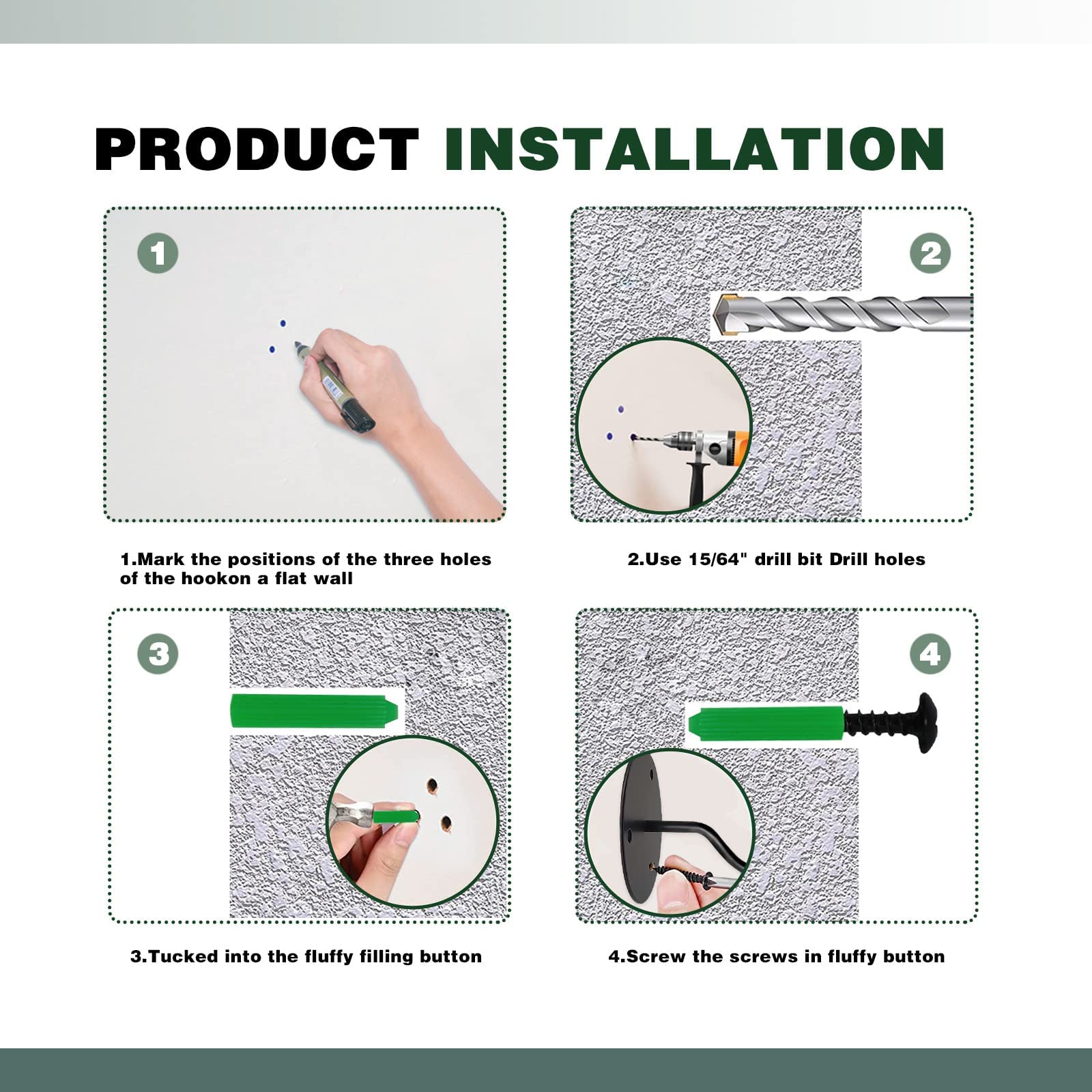 PRODUCT INSTALLATION

1

2

1.Mark the positions of the three holes of the hookon a flat wall

2.Use 15/64" drill bit Drill holes

3

4

3.Tucked into the fluffy filling button

4.Screw the screws in fluffy button