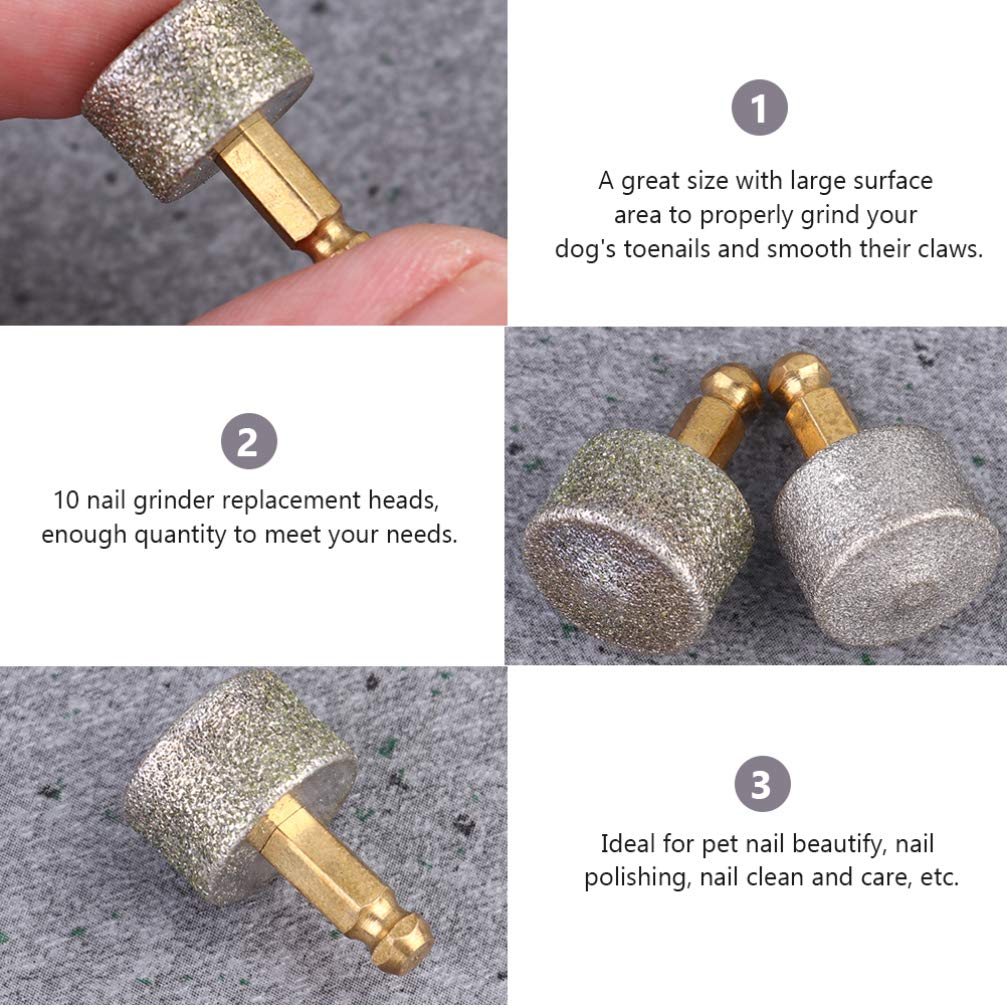 1

A great size with large surface area to properly grind your dog's toenails and smooth their claws.

2

10 nail grinder replacement heads, enough quantity to meet your needs.

3

Ideal for pet nail beautify, nail polishing, nail clean and care, etc.