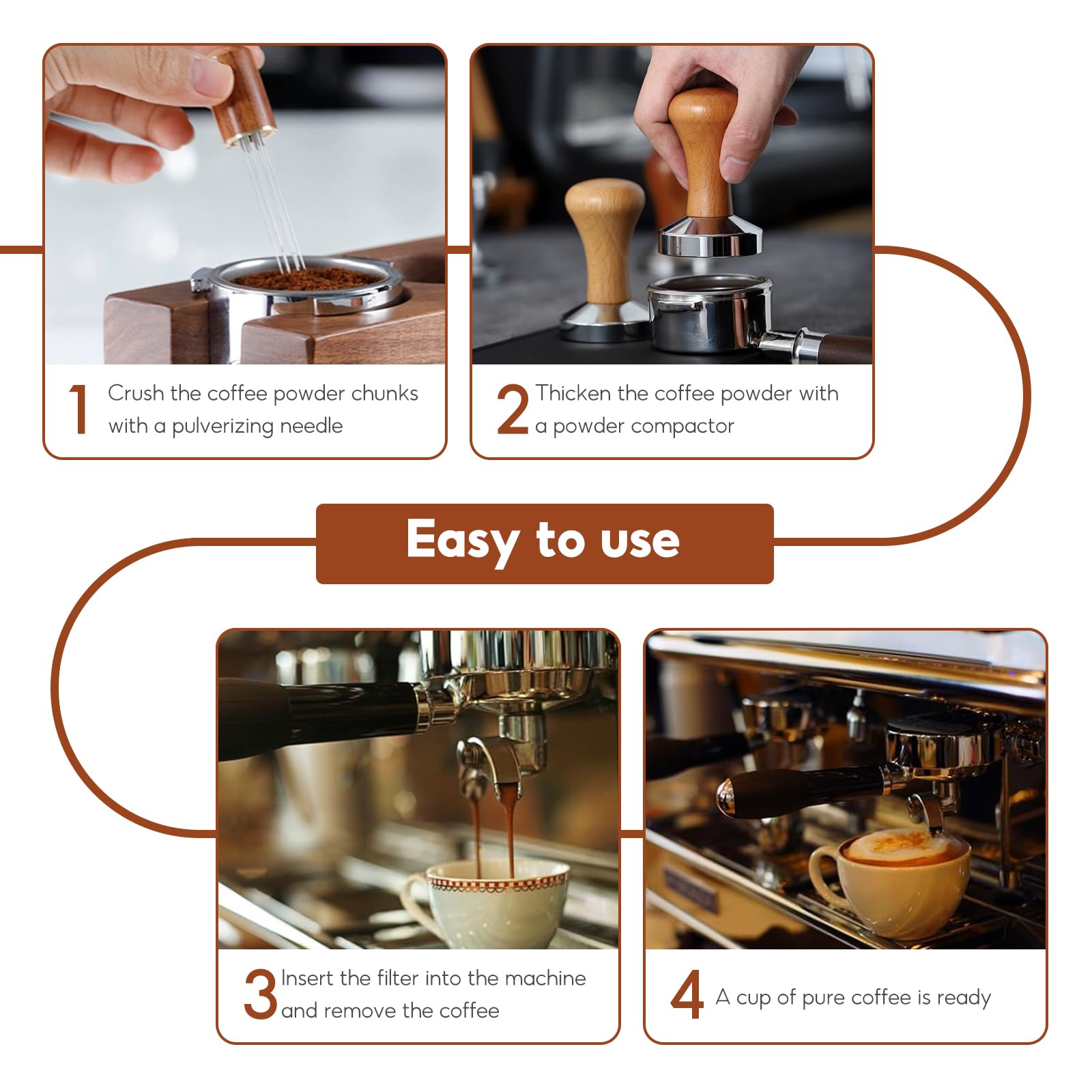 1 Crush the coffee powder chunks with a pulverizing needle

2 Thicken the coffee powder with a powder compactor

Easy to use

3 Insert the filter into the machine and remove the coffee

4 A cup of pure coffee is ready