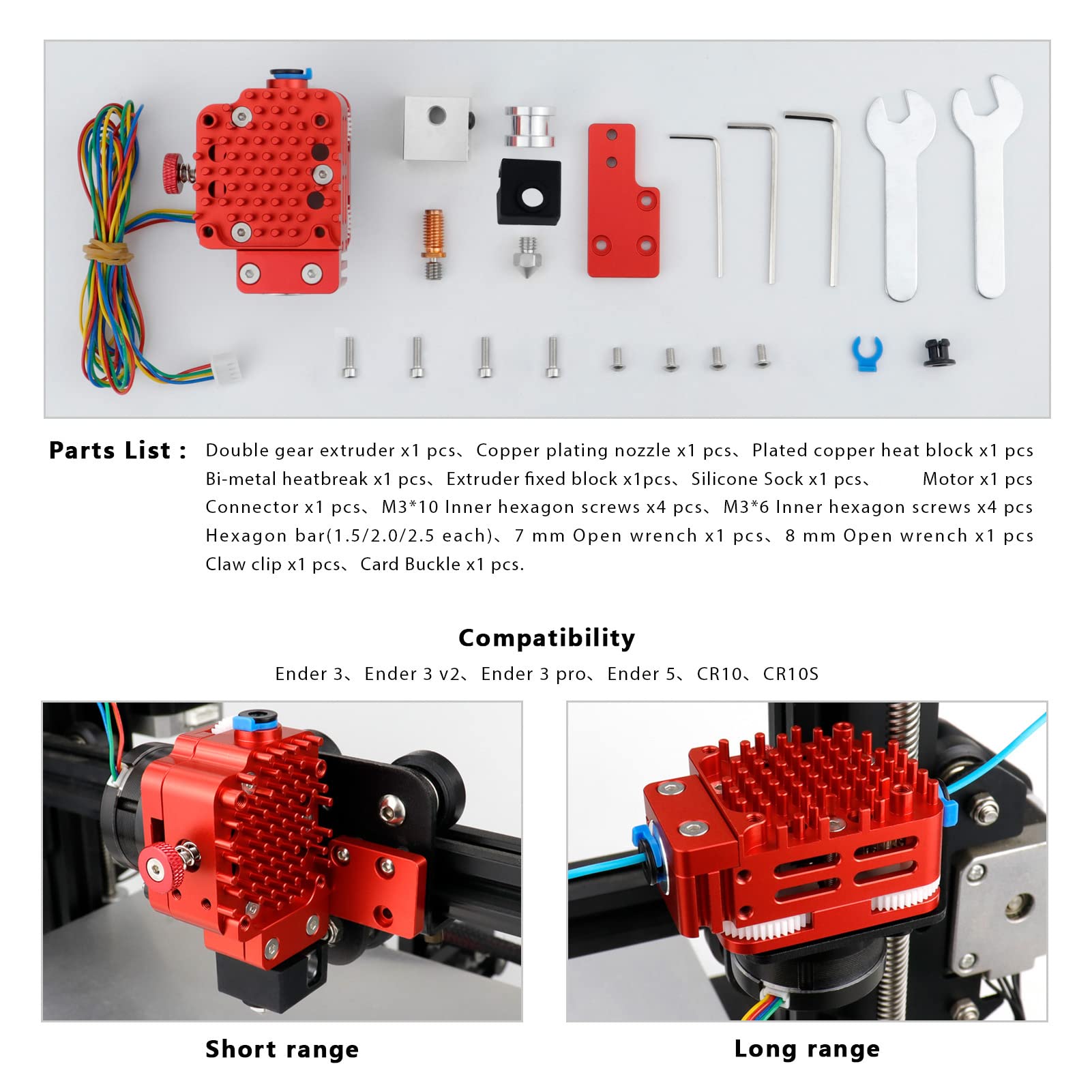 Parts List : Double gear extruder x1 pcs、Copper plating nozzle x1 pcs、Plated copper heat block x1 pcs Bi-metal heatbreak x1 pcs、Extruder fixed block x1pcs、Silicone Sock x1 pcs、 Motor x1 pcs Connector x1 pcs、M3*10 Inner hexagon screws x4 pcs、M3*6 Inner hexagon screws x4 pcs Hexagon bar(1.5/2.0/2.5 each)、7 mm Open wrench x1 pcs、8 mm Open wrench x1 pcs Claw clip x1 pcs、Card Buckle x1 pcs.

Compatibility

Ender 3、Ender 3 v2、Ender 3 pro、Ender 5、CR10、CR10S

Short range

Long range