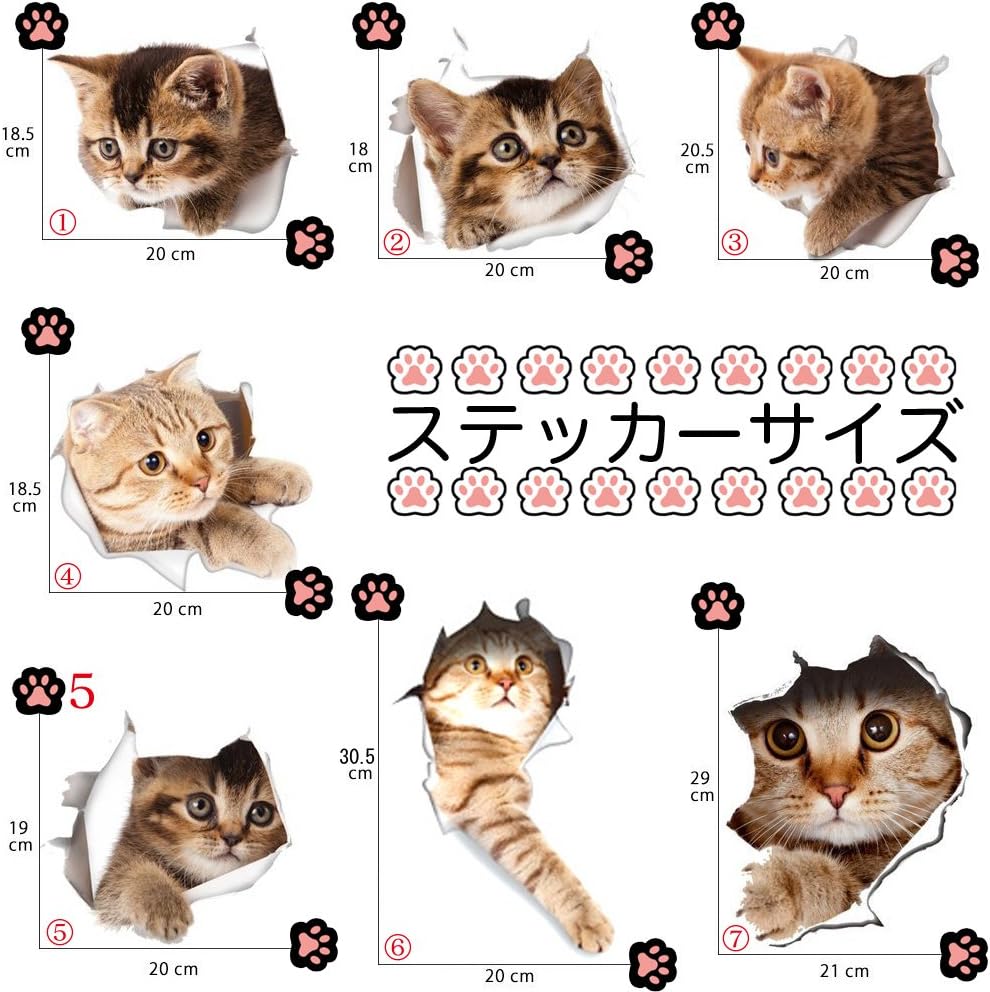 18.5 cm
①
20 cm

18 cm
②
20 cm

20.5 cm
③
20 cm

18.5 cm
④
20 cm

ステッカーサイズ

5
19 cm
⑤
20 cm

30.5 cm
⑥
20 cm

29 cm
⑦
21 cm