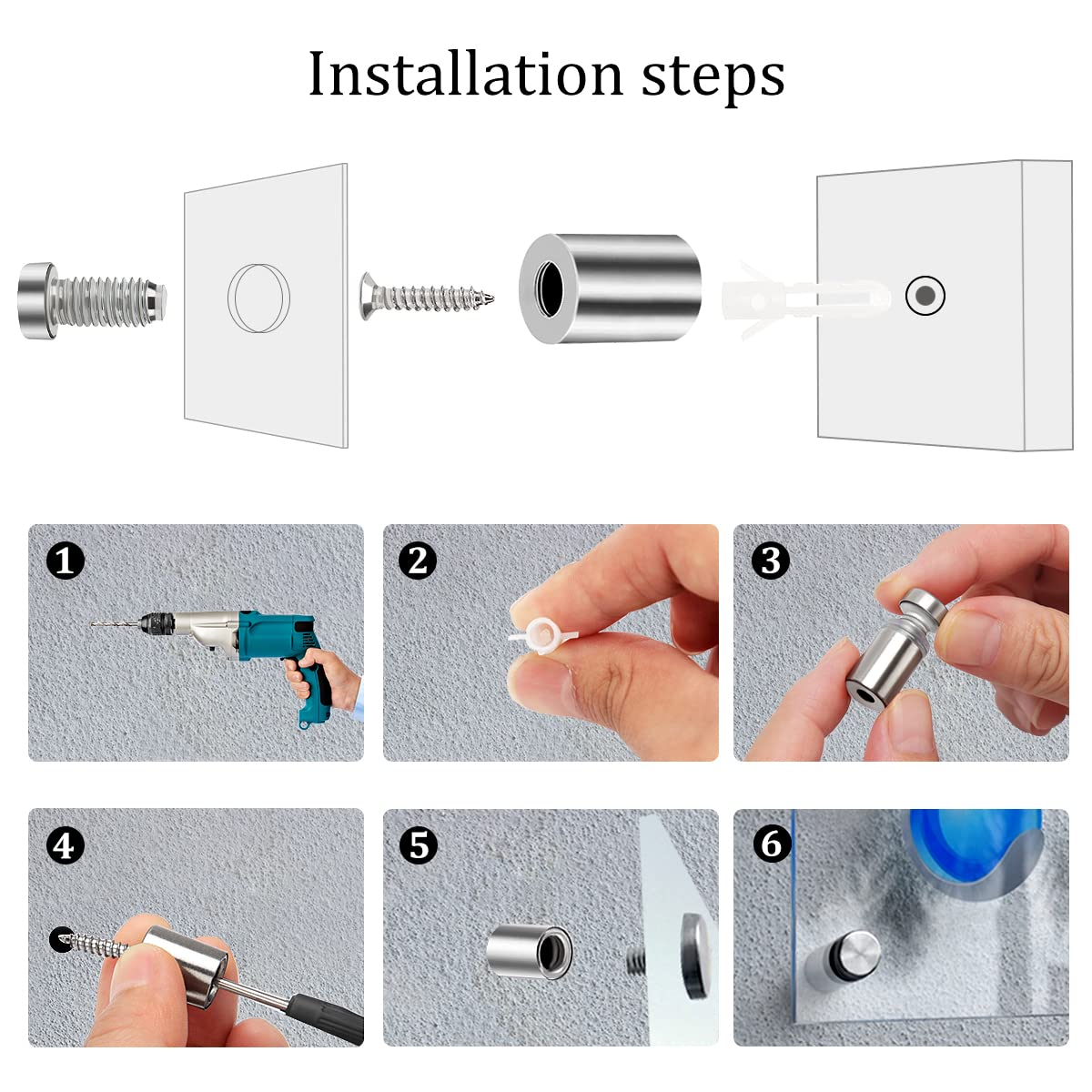 Installation steps

1

2

3

4

5

6