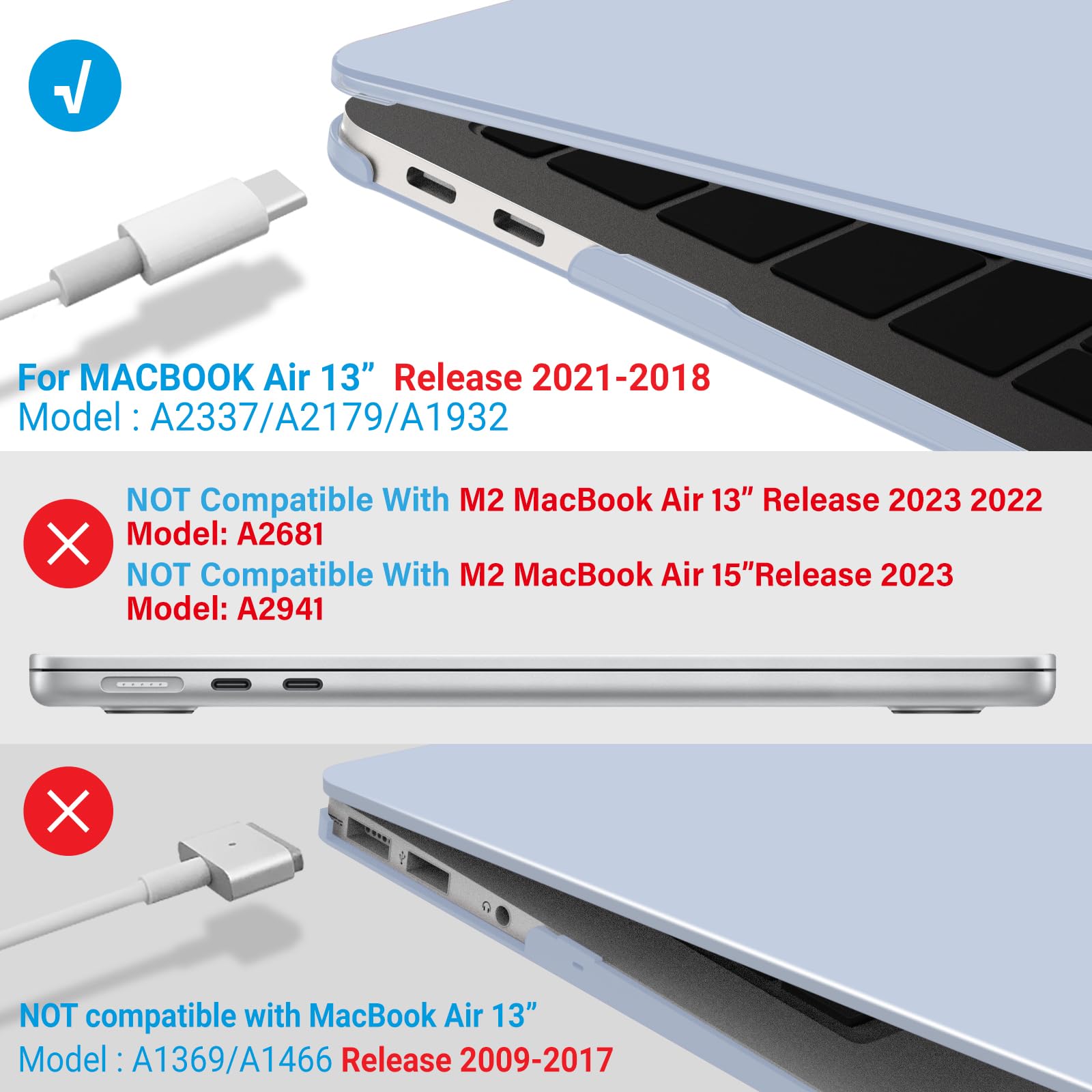 √

For MACBOOK Air 13” Release 2021-2018
Model : A2337/A2179/A1932

NOT Compatible With M2 MacBook Air 13” Release 2023 2022
Model: A2681
NOT Compatible With M2 MacBook Air 15”Release 2023
Model: A2941

NOT compatible with MacBook Air 13”
Model : A1369/A1466 Release 2009-2017