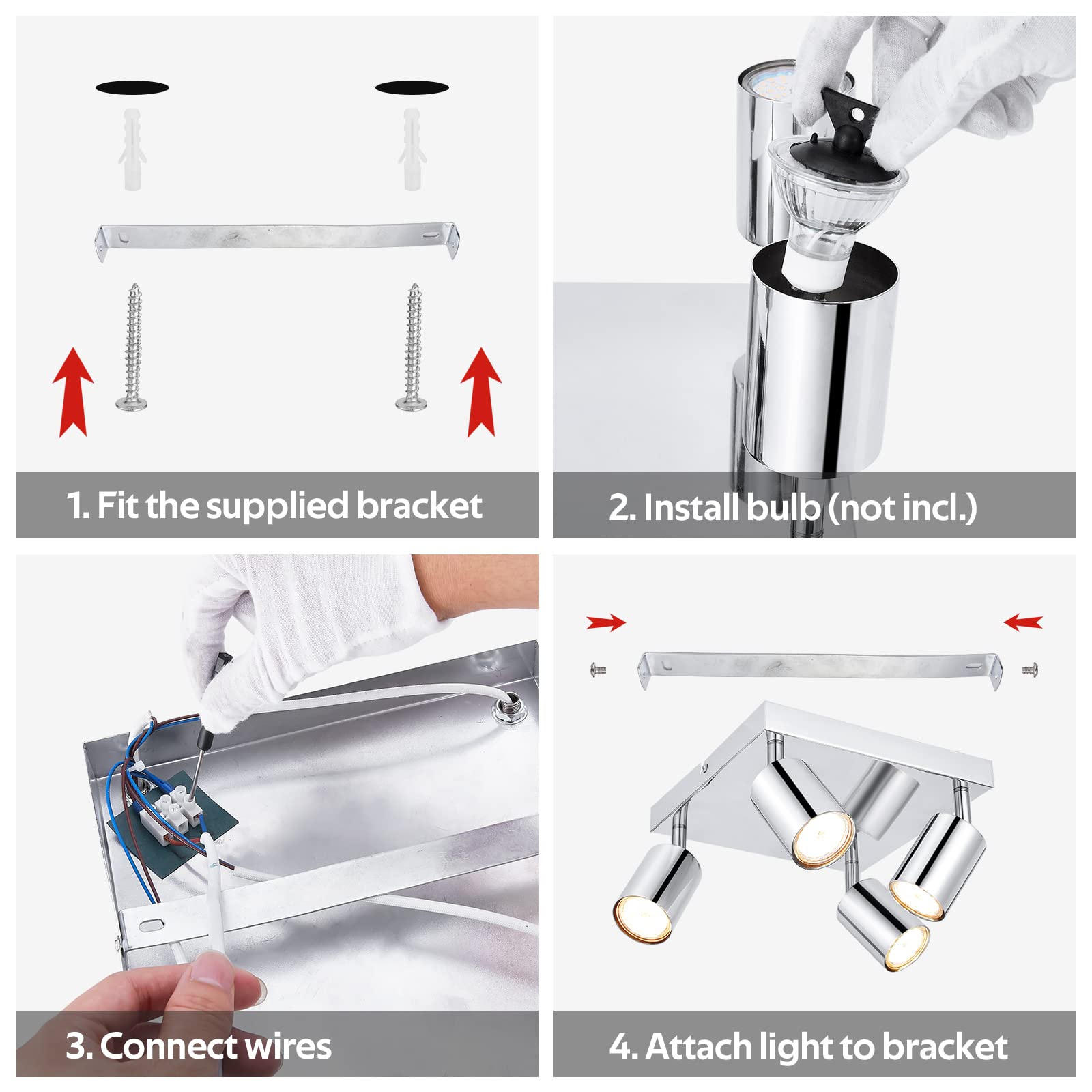 1. Fit the supplied bracket

2. Install bulb (not incl.)

3. Connect wires

4. Attach light to bracket