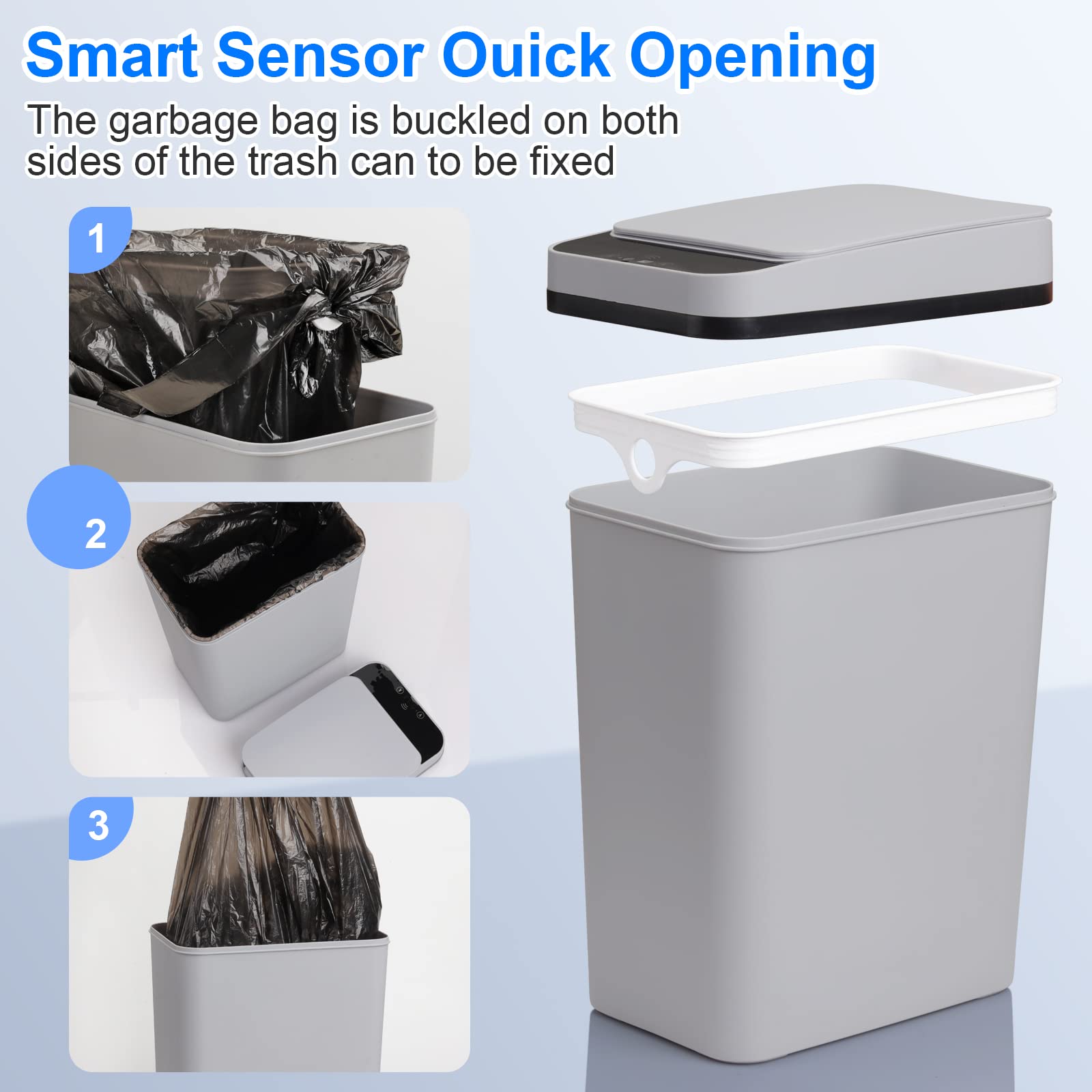 Smart Sensor Ouick Opening

The garbage bag is buckled on both sides of the trash can to be fixed

1

2

3