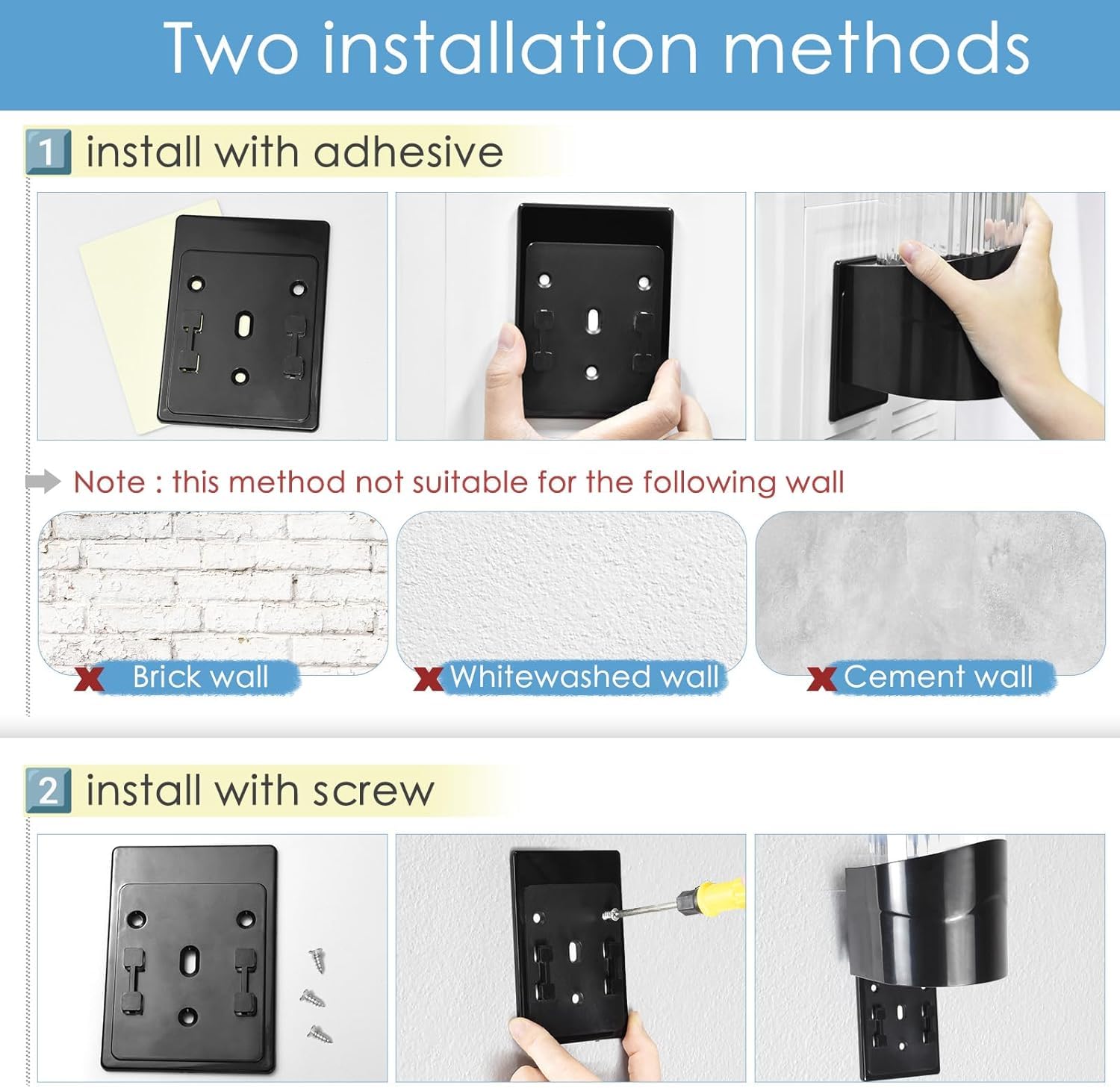 Two installation methods

1 install with adhesive

Note : this method not suitable for the following wall

Brick wall

Whitewashed wall

Cement wall

2 install with screw