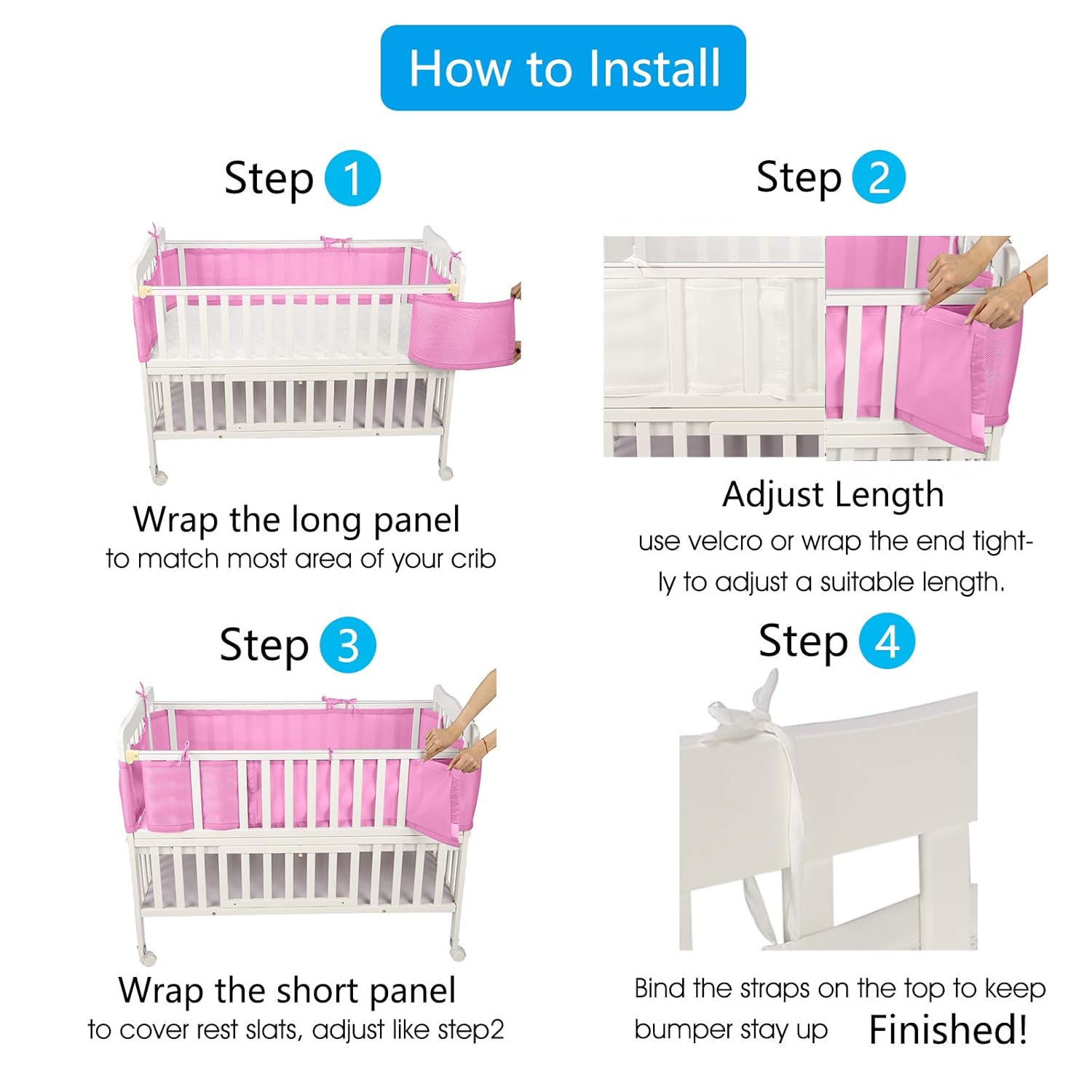 How to Install

Step 1

Wrap the long panel
to match most area of your crib

Step 2

Adjust Length
use velcro or wrap the end tightly to adjust a suitable length.

Step 3

Wrap the short panel
to cover rest slats, adjust like step2

Step 4

Bind the straps on the top to keep bumper stay up

Finished!