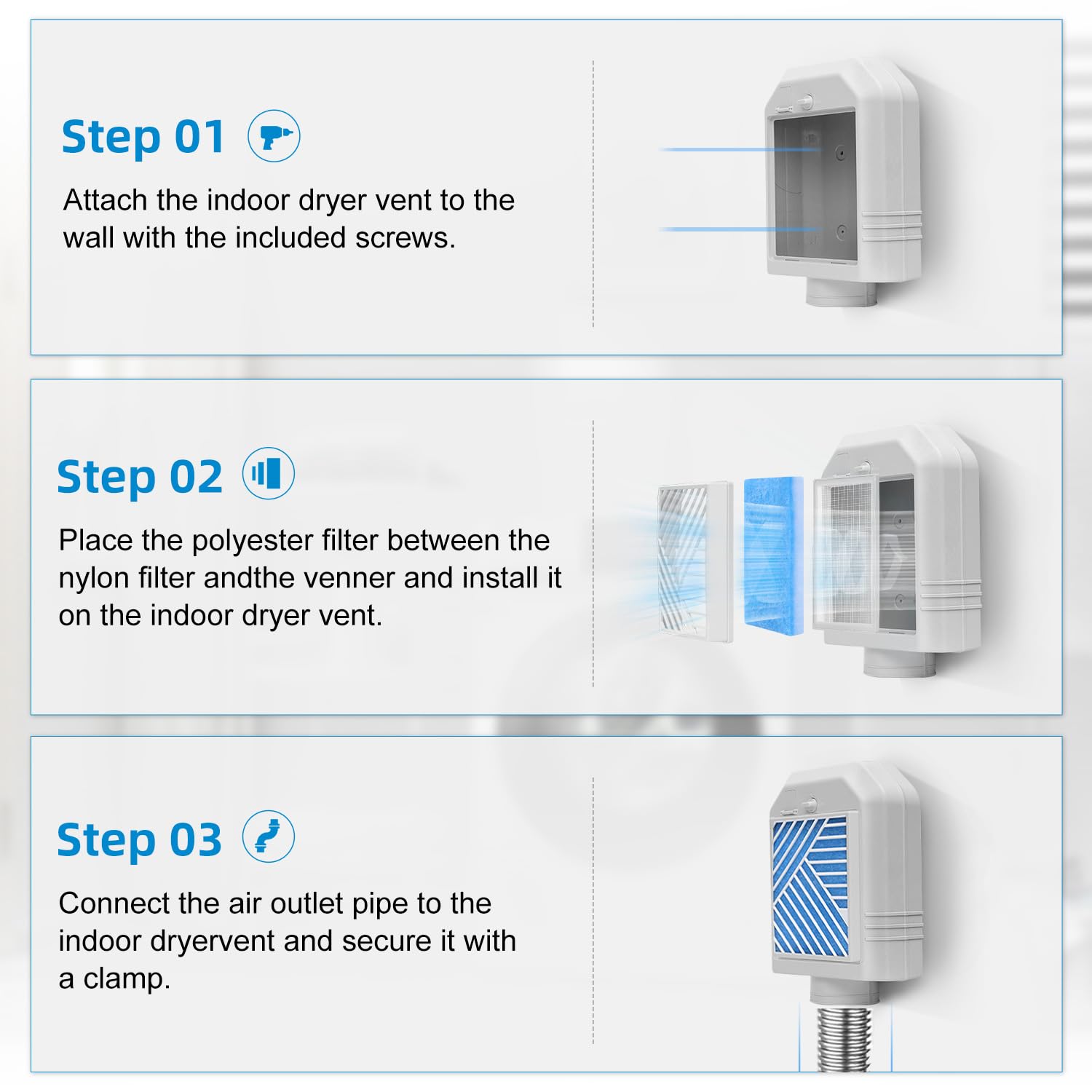 Step 01

Attach the indoor dryer vent to the wall with the included screws.

Step 02

Place the polyester filter between the nylon filter andthe venner and install it on the indoor dryer vent.

Step 03

Connect the air outlet pipe to the indoor dryervent and secure it with a clamp.