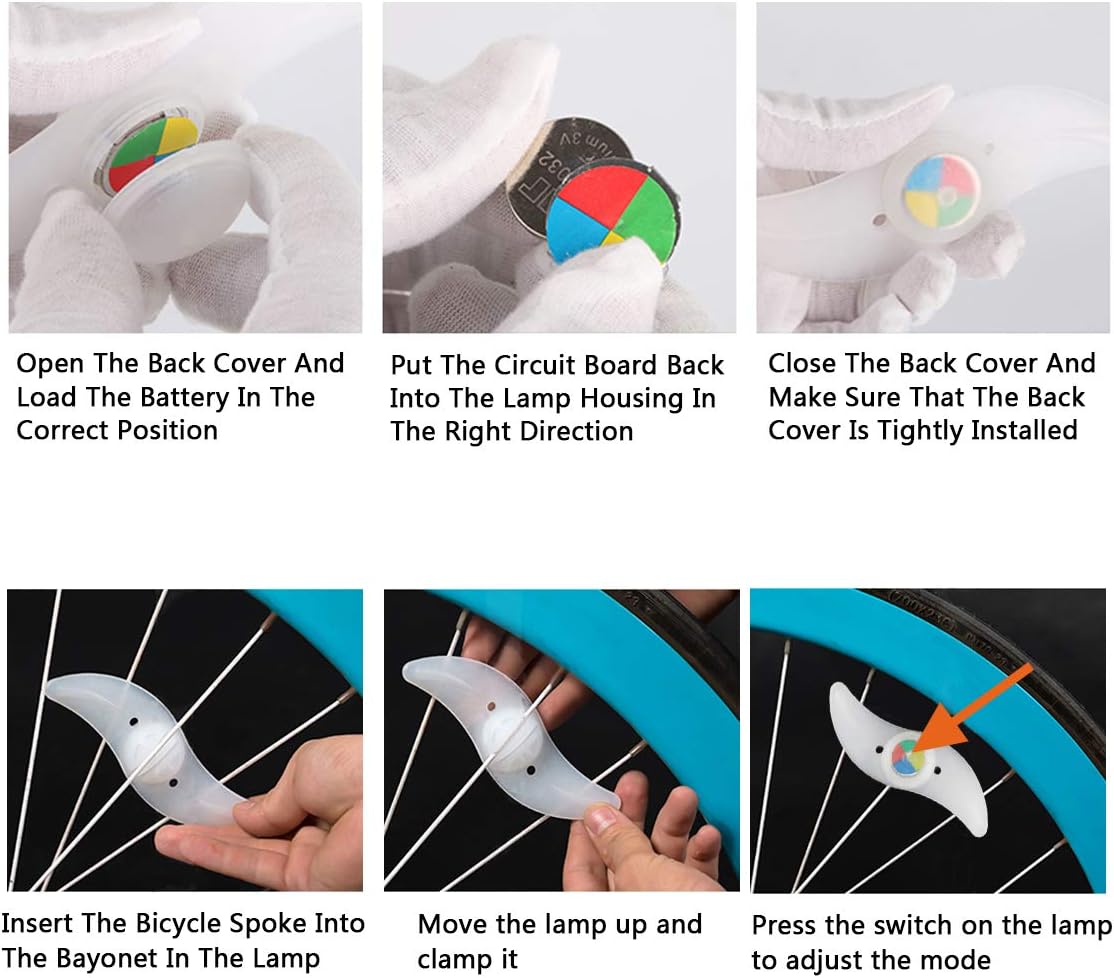 Open The Back Cover And Load The Battery In The Correct Position

Put The Circuit Board Back Into The Lamp Housing In The Right Direction

Close The Back Cover And Make Sure That The Back Cover Is Tightly Installed

Insert The Bicycle Spoke Into The Bayonet In The Lamp

Move the lamp up and clamp it

Press the switch on the lamp to adjust the mode