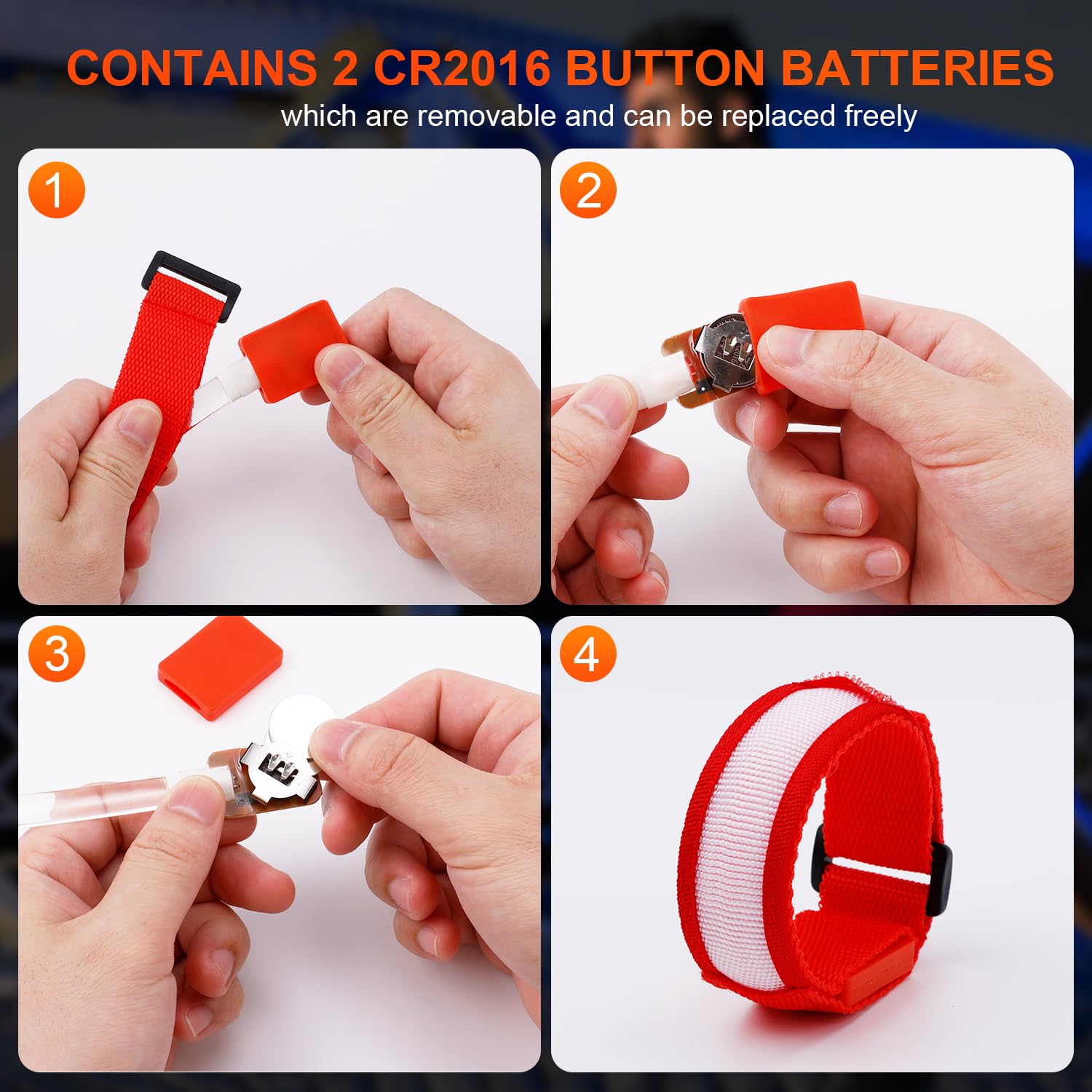 CONTAINS 2 CR2016 BUTTON BATTERIES
which are removable and can be replaced freely

1

2

3

4