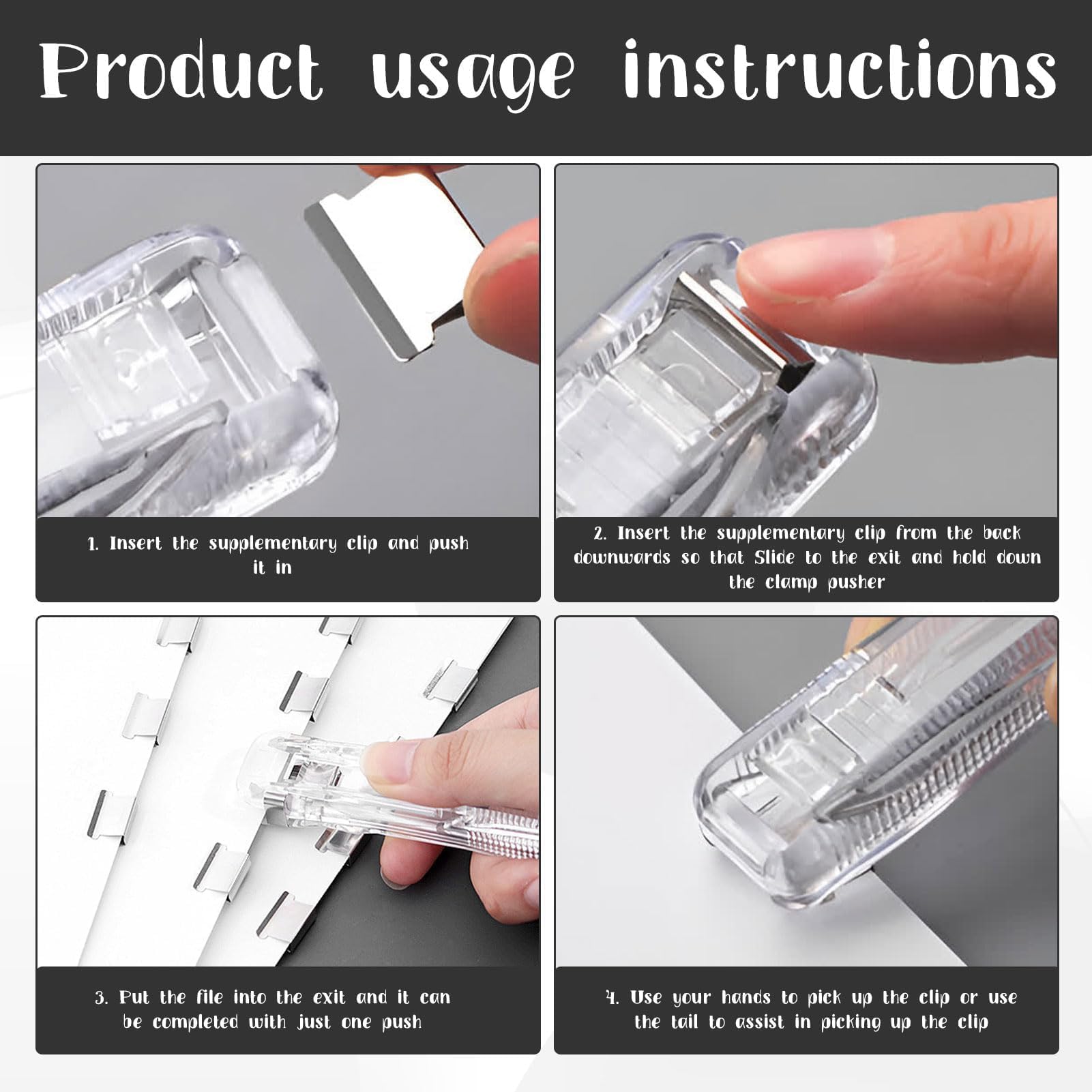 Product usage instructions

1. Insert the supplementary clip and push it in

2. Insert the supplementary clip from the back downwards so that Slide to the exit and hold down the clamp pusher

3. Put the file into the exit and it can be completed with just one push

4. Use your hands to pick up the clip or use the tail to assist in picking up the clip