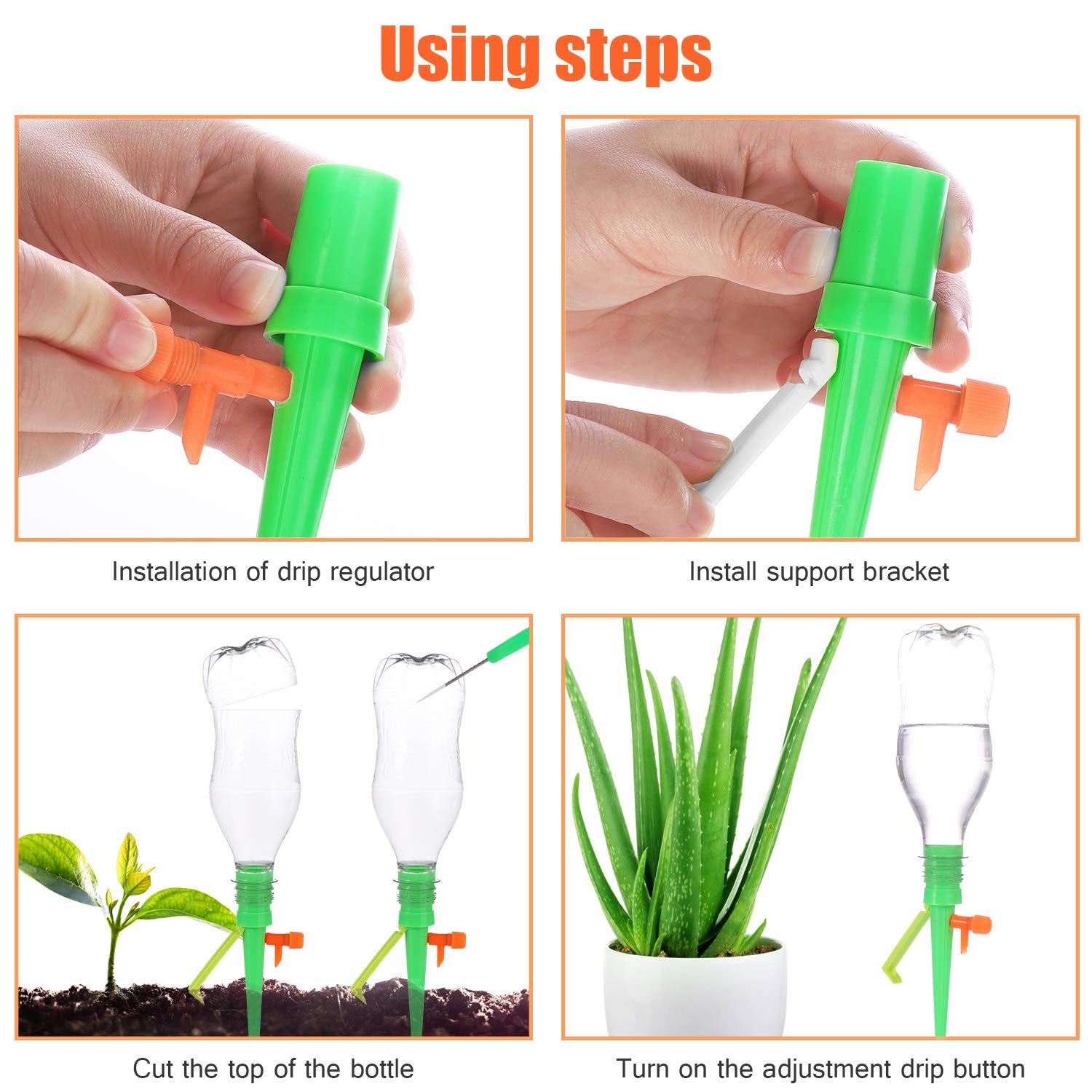 Using steps

Installation of drip regulator

Install support bracket

Cut the top of the bottle

Turn on the adjustment drip button