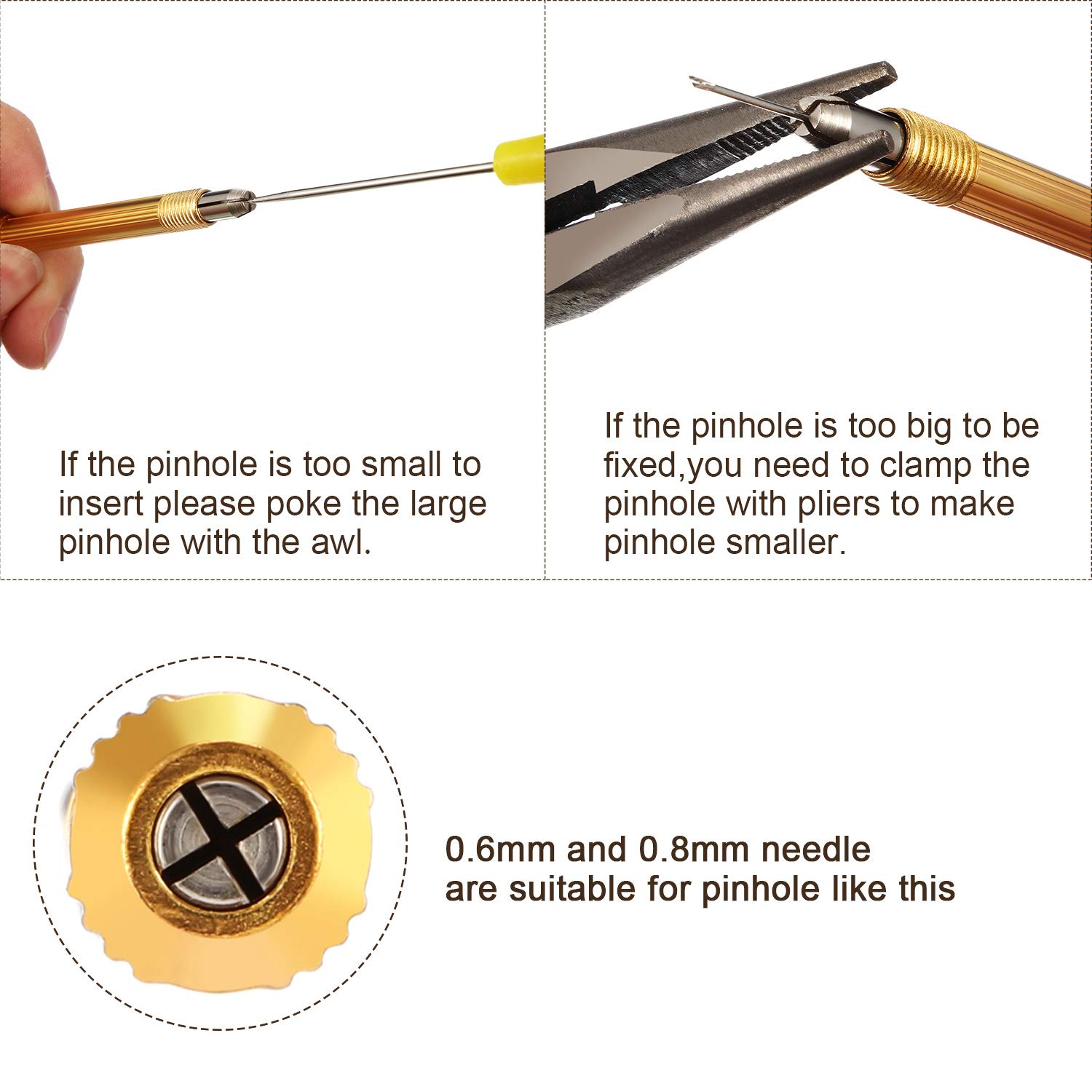 If the pinhole is too small to insert please poke the large pinhole with the awl.

If the pinhole is too big to be fixed,you need to clamp the pinhole with pliers to make pinhole smaller.

0.6mm and 0.8mm needle are suitable for pinhole like this