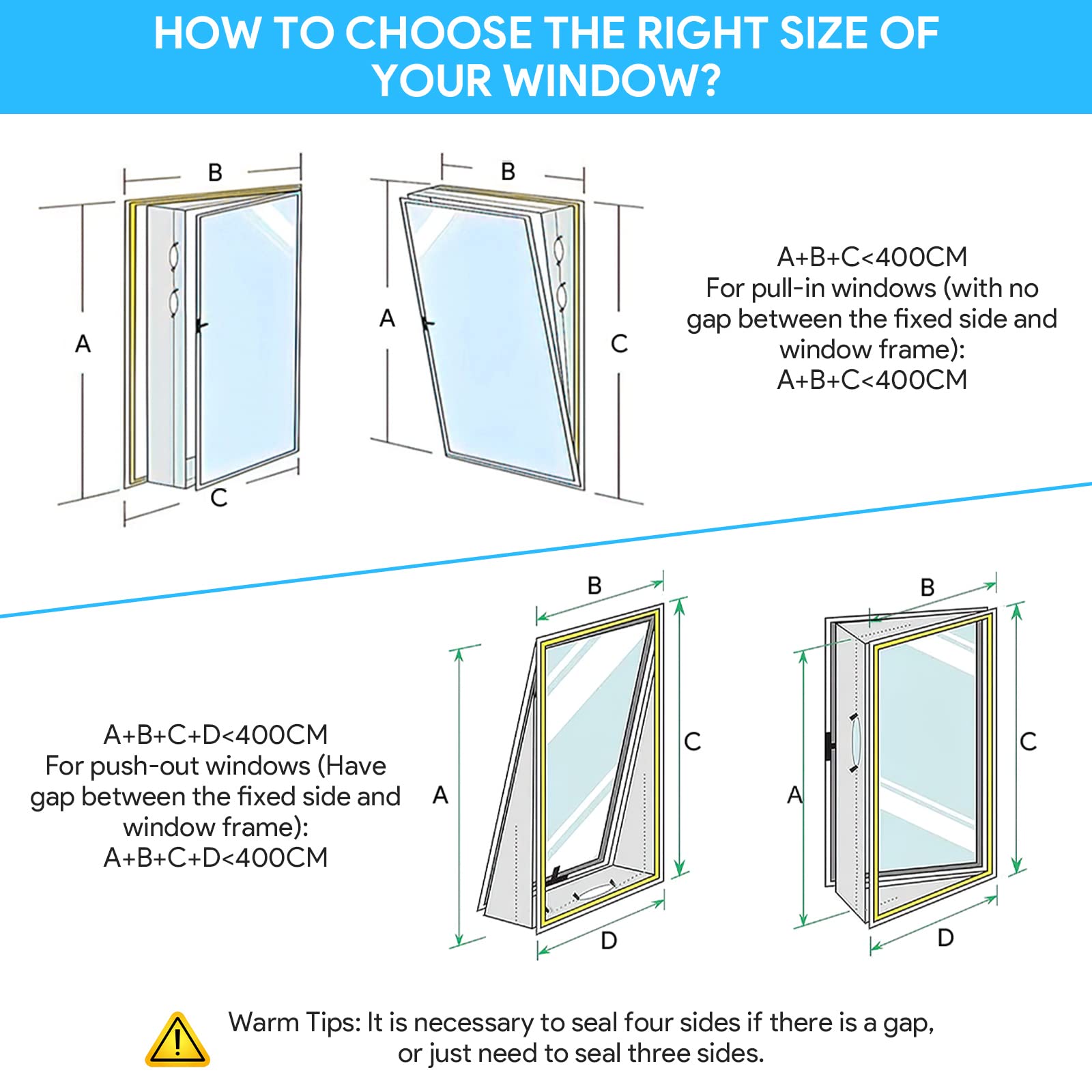 HOW TO CHOOSE THE RIGHT SIZE OF YOUR WINDOW?

B
A
C

B
A
C

A+B+C<400CM
For pull-in windows (with no gap between the fixed side and window frame):
A+B+C<400CM

A+B+C+D<400CM
For push-out windows (Have gap between the fixed side and window frame):
A+B+C+D<400CM

B
A
C
D

B
A
C
D

Warm Tips: It is necessary to seal four sides if there is a gap, or just need to seal three sides.