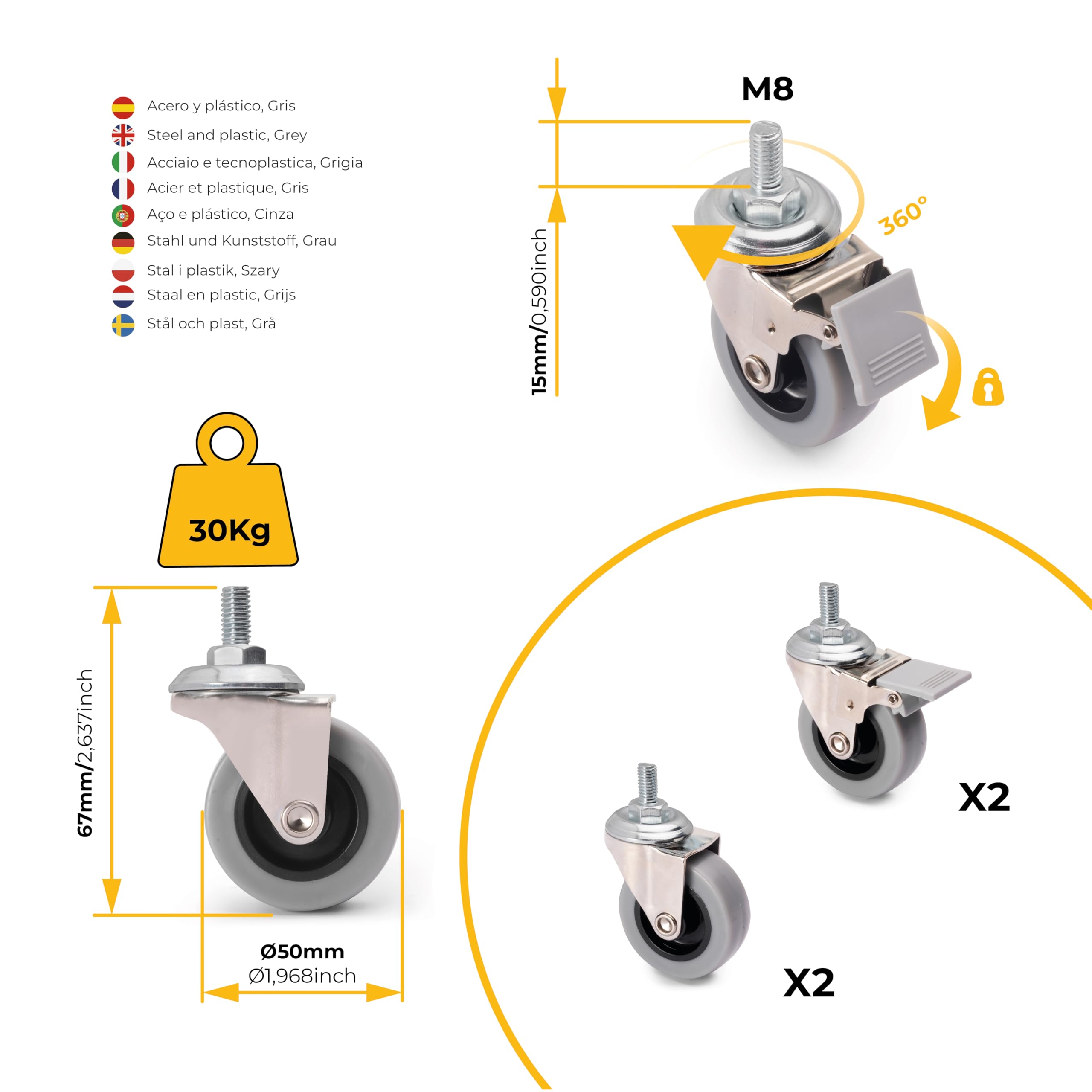 Acero y plástico, Gris
Steel and plastic, Grey
Acciaio e tecnoplastica, Grigia
Acier et plastique, Gris
Aço e plástico, Cinza
Stahl und Kunststoff, Grau
Stal i plastik, Szary
Staal en plastic, Grijs
Stål och plast, Grå

M8

15mm/0,590inch

360°

30Kg

67mm/2,637inch

Ø50mm
Ø1,968inch

X2

X2