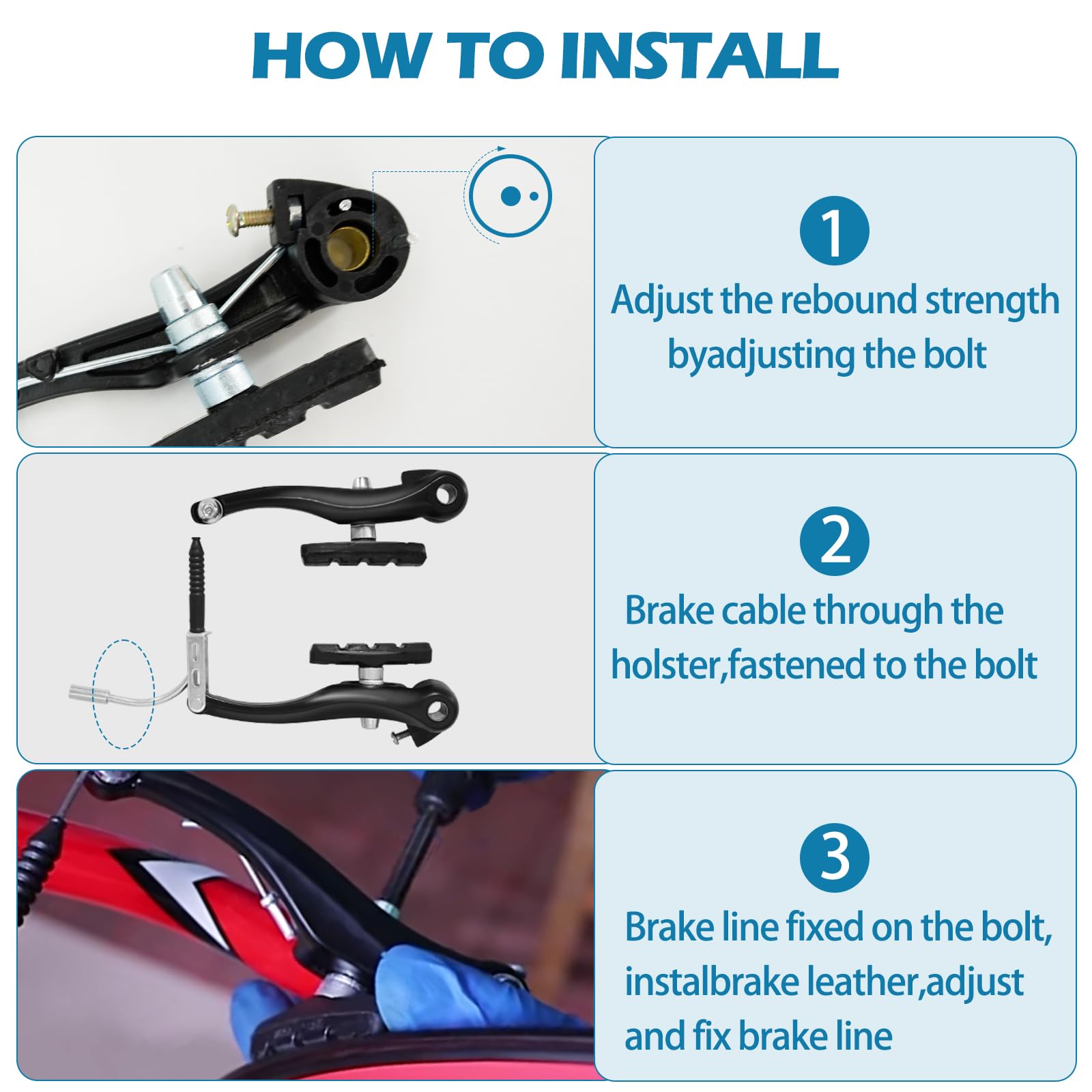 HOW TO INSTALL

1
Adjust the rebound strength byadjusting the bolt

2
Brake cable through the holster,fastened to the bolt

3
Brake line fixed on the bolt, instalbrake leather,adjust and fix brake line