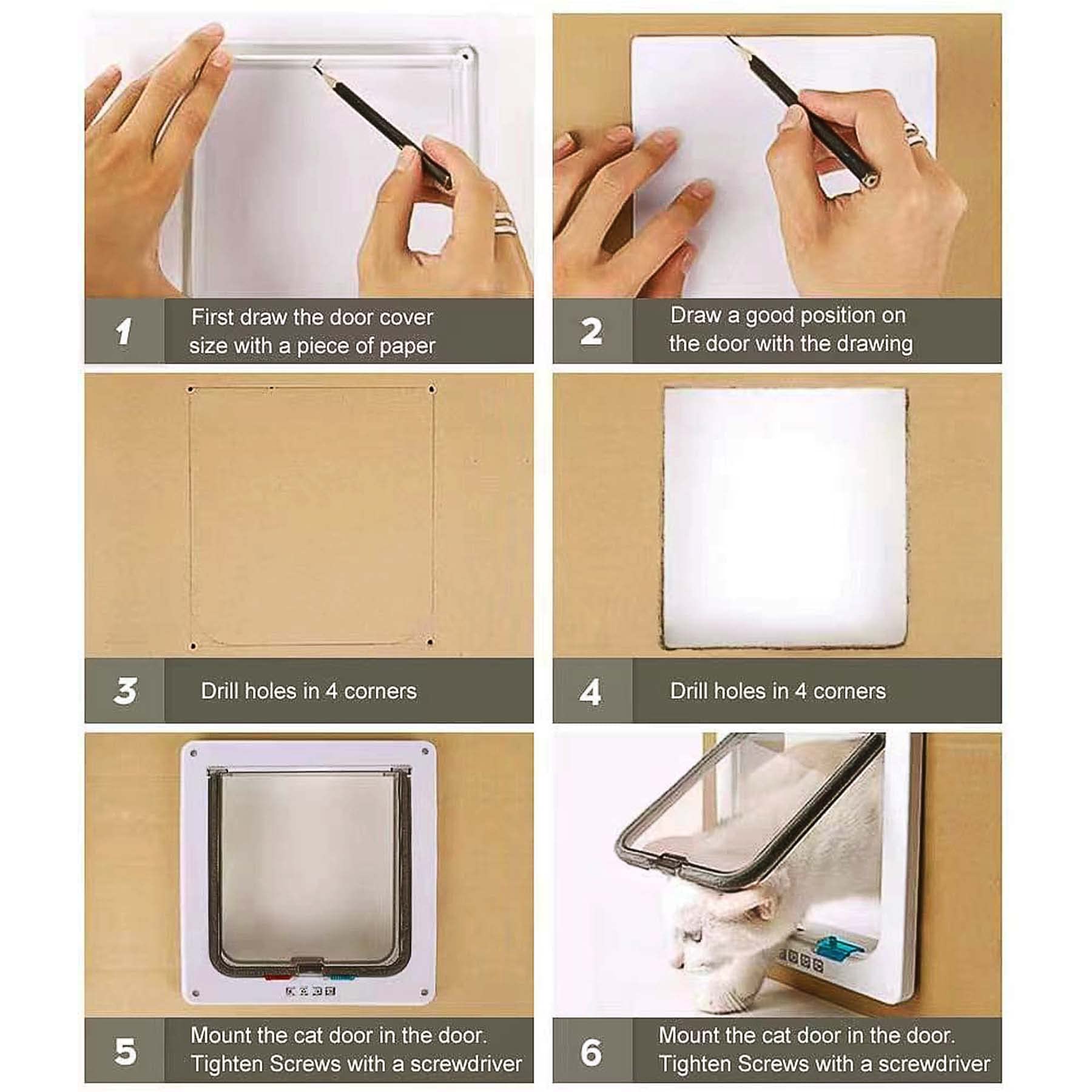 1 First draw the door cover size with a piece of paper

2 Draw a good position on the door with the drawing

3 Drill holes in 4 corners

4 Drill holes in 4 corners

5 Mount the cat door in the door. Tighten Screws with a screwdriver

6 Mount the cat door in the door. Tighten Screws with a screwdriver